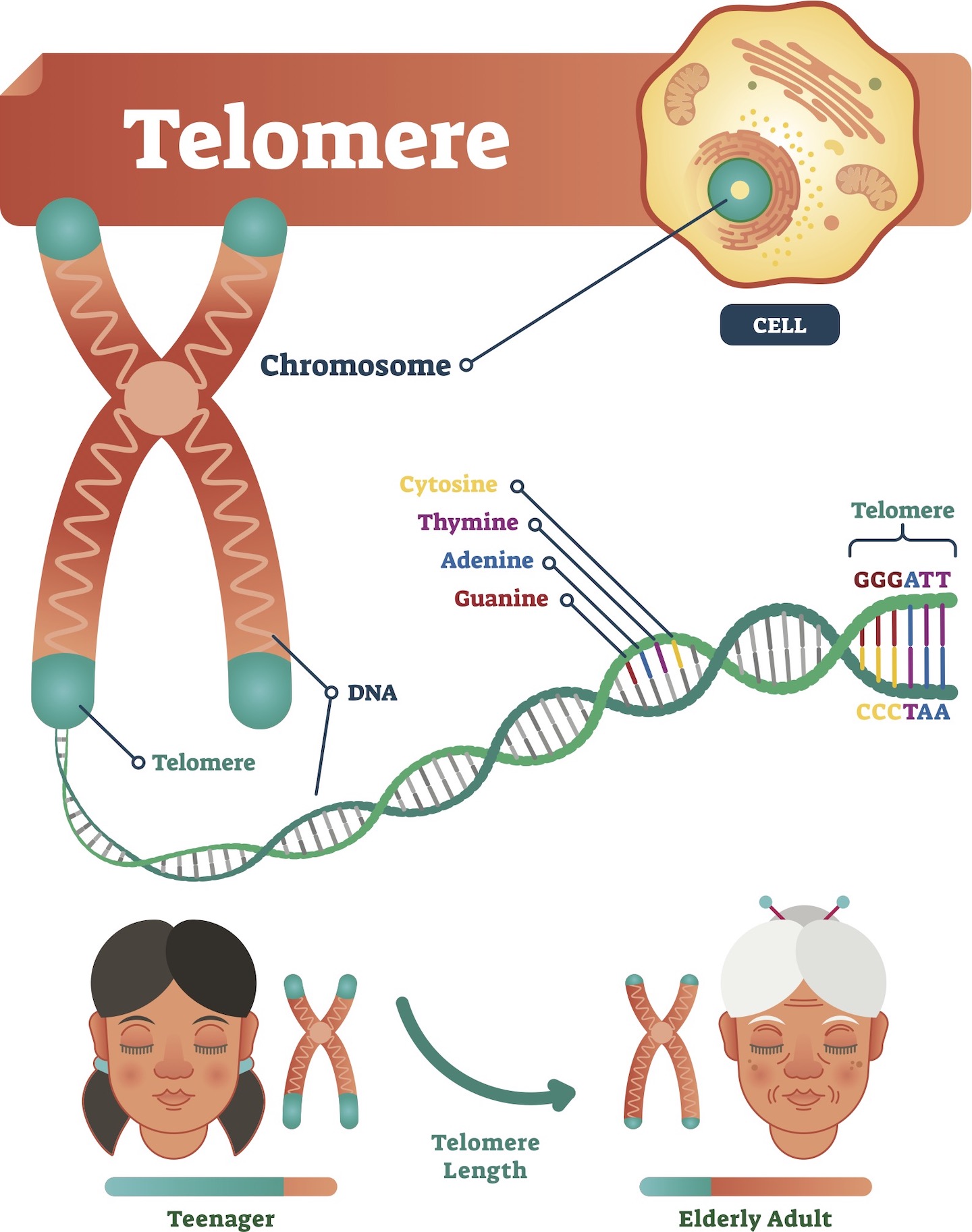 Telomere

CELL

Chromosome

Cytosine
Thymine
Adenine
Guanine

Telomere
GGGATT
CCCTAA

DNA

Telomere

Telomere Length

Teenager

Elderly Adult