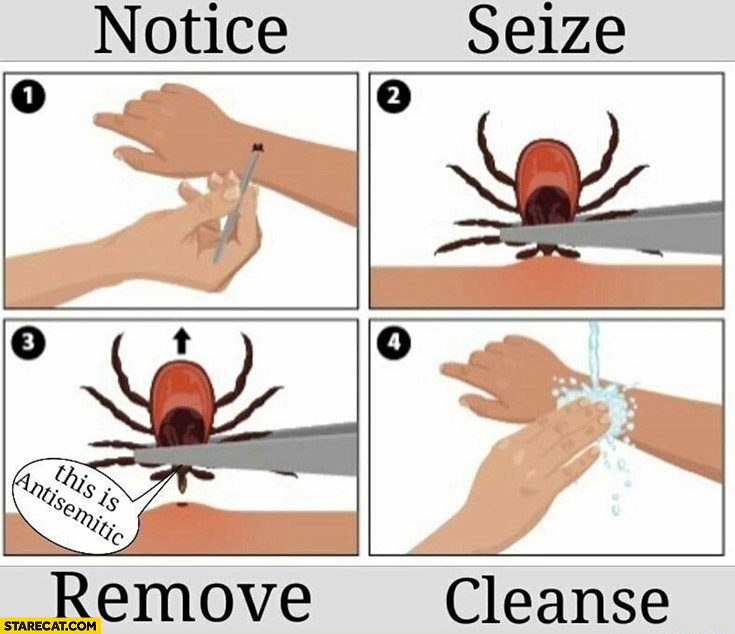 Notice

Seize

1

2

3

this is Antisemitic

4

Remove

Cleanse

STARECAT.COM