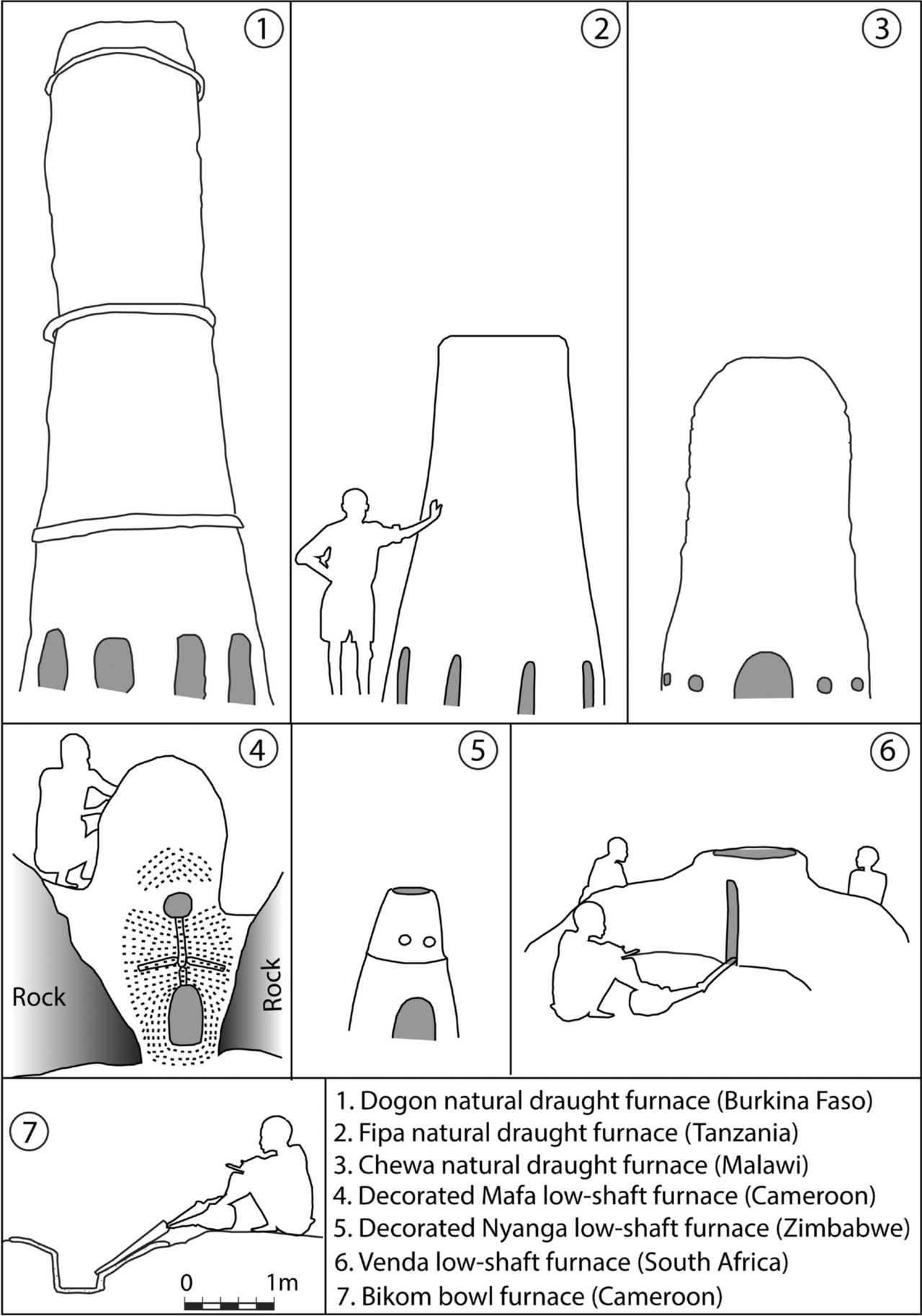 1

2

3

4

Rock

Rock

5

6

7

0 1m

1. Dogon natural draught furnace (Burkina Faso)
2. Fipa natural draught furnace (Tanzania)
3. Chewa natural draught furnace (Malawi)
4. Decorated Mafa low-shaft furnace (Cameroon)
5. Decorated Nyanga low-shaft furnace (Zimbabwe)
6. Venda low-shaft furnace (South Africa)
7. Bikom bowl furnace (Cameroon)