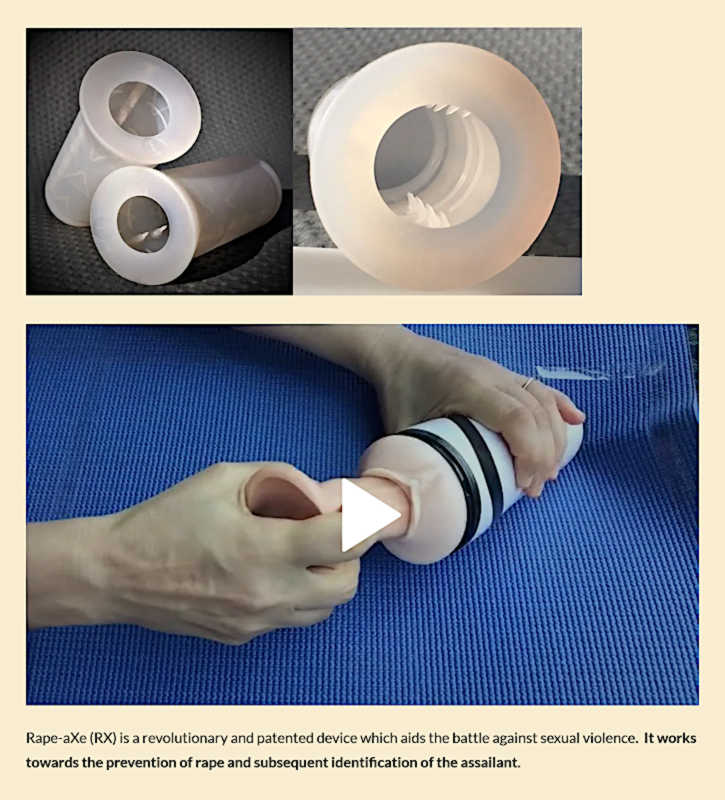 Rape-aXe (RX) is a revolutionary and patented device which aids the battle against sexual violence. It works towards the prevention of rape and subsequent identification of the assailant.