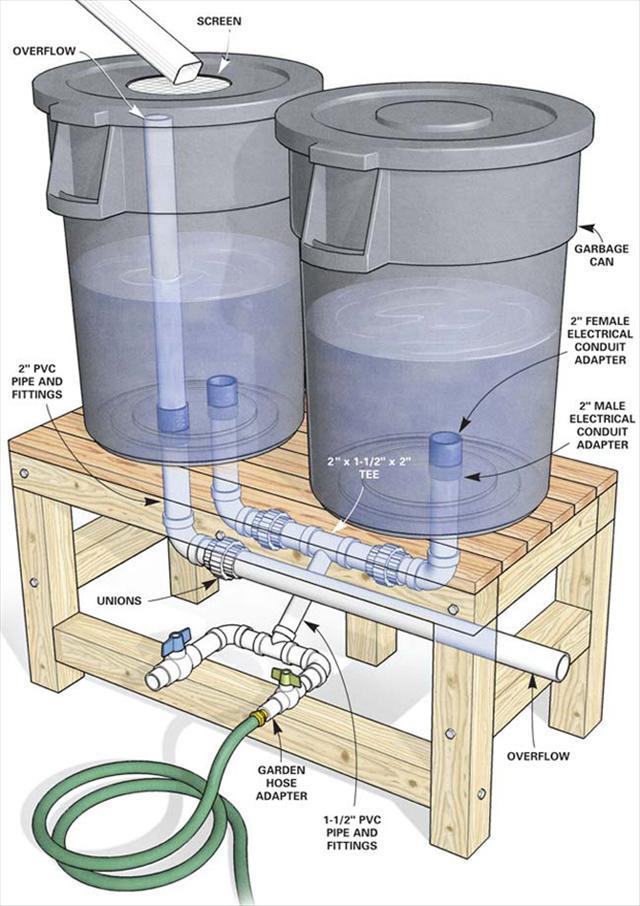 SCREEN

OVERFLOW

GARBAGE CAN

2" FEMALE ELECTRICAL CONDUIT ADAPTER

2" PVC PIPE AND FITTINGS

2" MALE ELECTRICAL CONDUIT ADAPTER

2" x 1-1/2" x 2" TEE

UNIONS

OVERFLOW

GARDEN HOSE ADAPTER

1-1/2" PVC PIPE AND FITTINGS