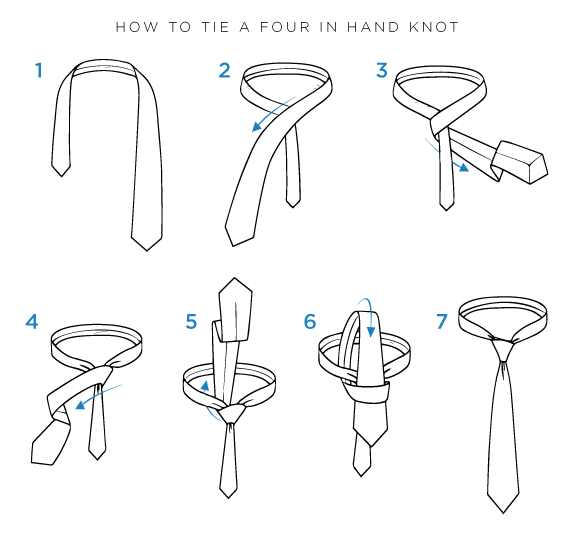 HOW TO TIE A FOUR IN HAND KNOT

1

2

3

4

5

6

7