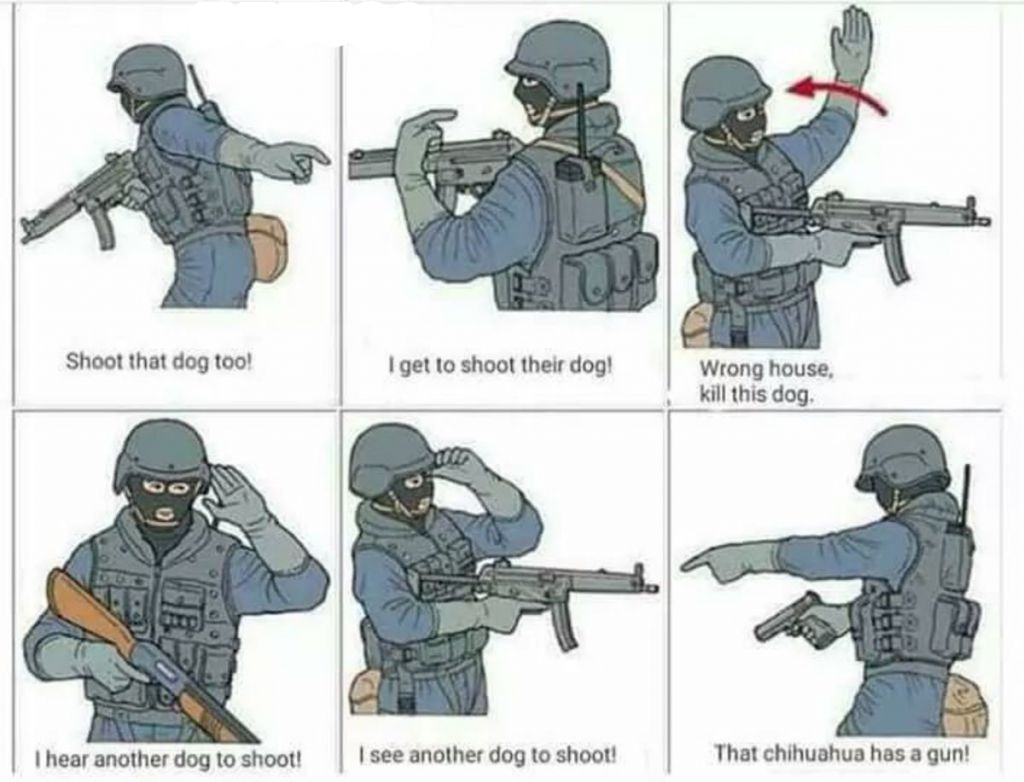 Shoot that dog too!

I get to shoot their dog!

Wrong house, kill this dog.

I hear another dog to shoot!

I see another dog to shoot!

That chihuahua has a gun!