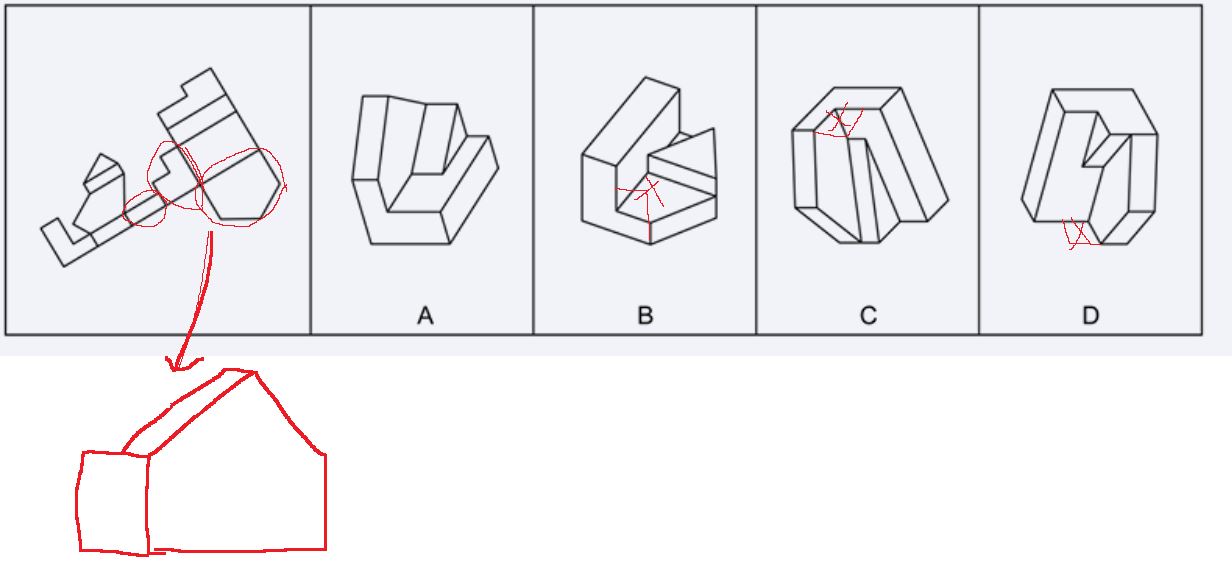 A

B

C

D