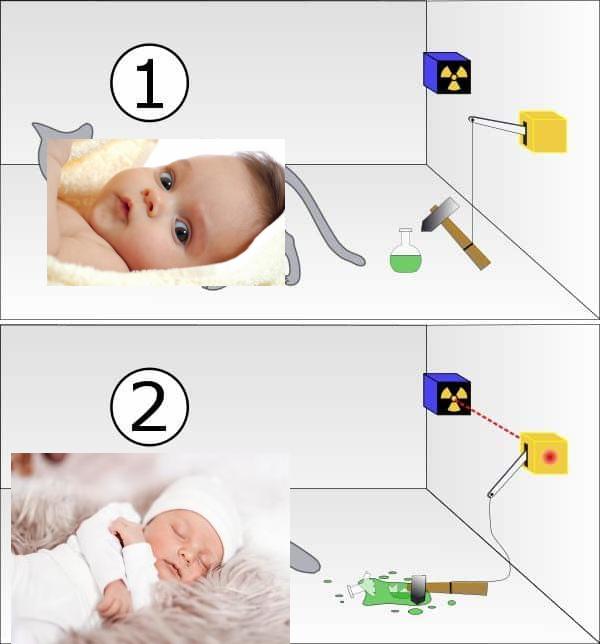 1

2