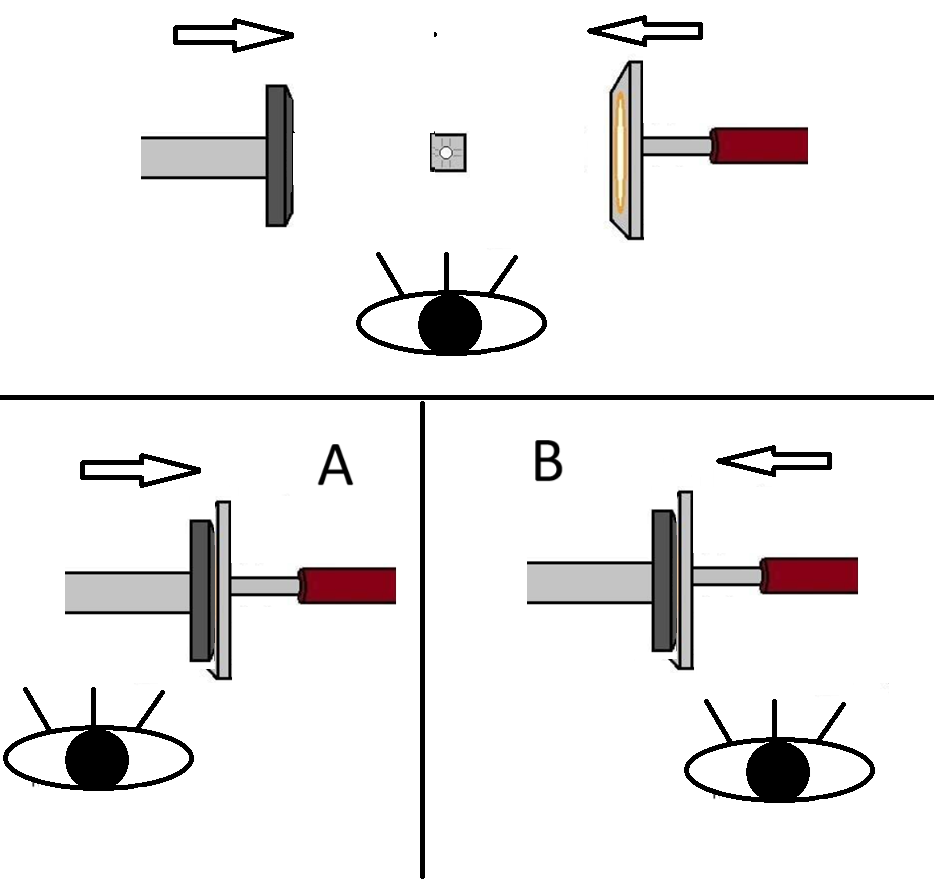 A

B