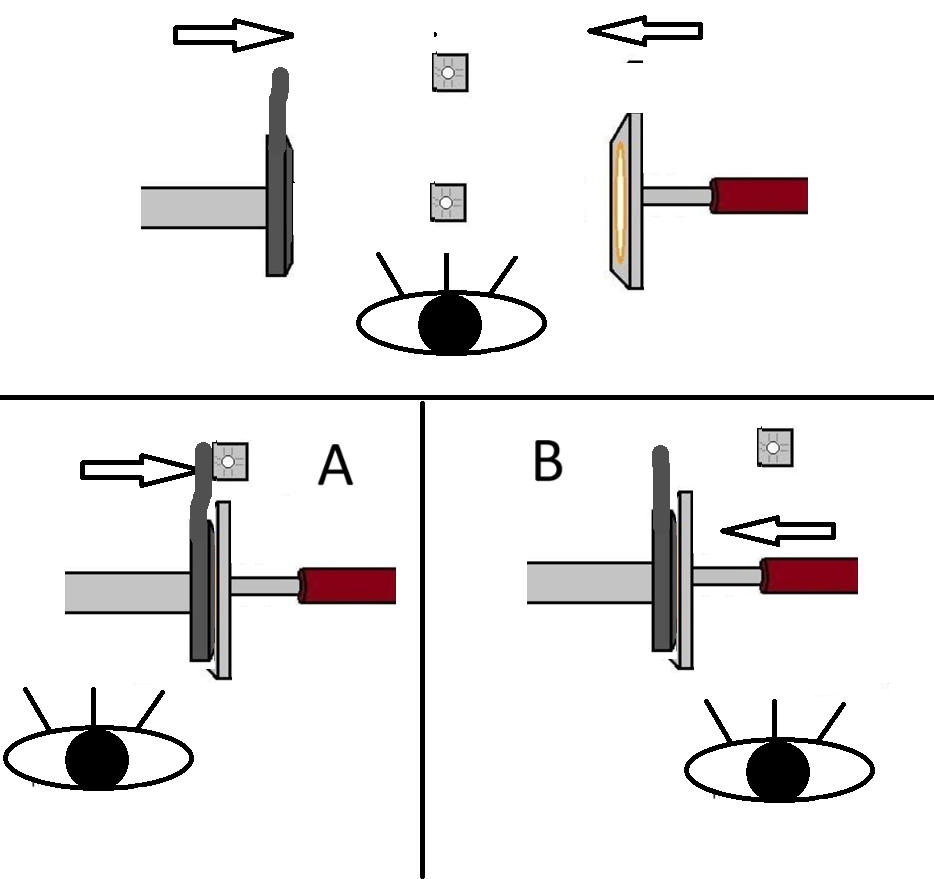 A

B