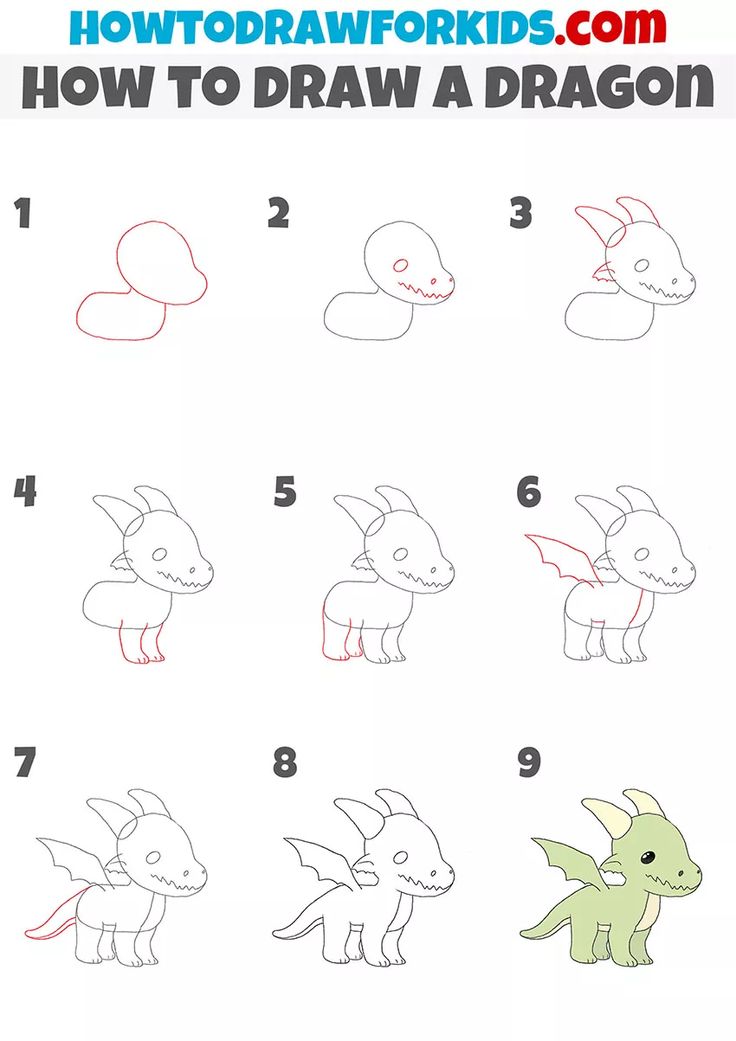 HOWTODRAWFORKIDS.com
HOW TO DRAW A DRAGON

1

2

3

4

5

6

7

8

9