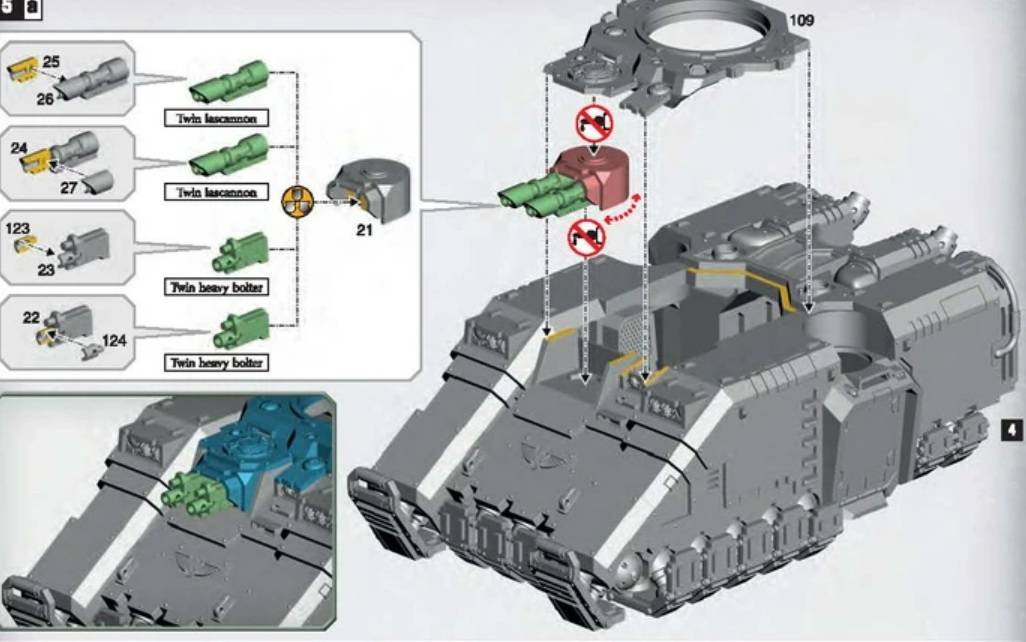 5 a

25
26
Twin lascannon

24
27
Twin lascannon

123
23
Twin heavy bolter

22
124
Twin heavy bolter

21

109

4