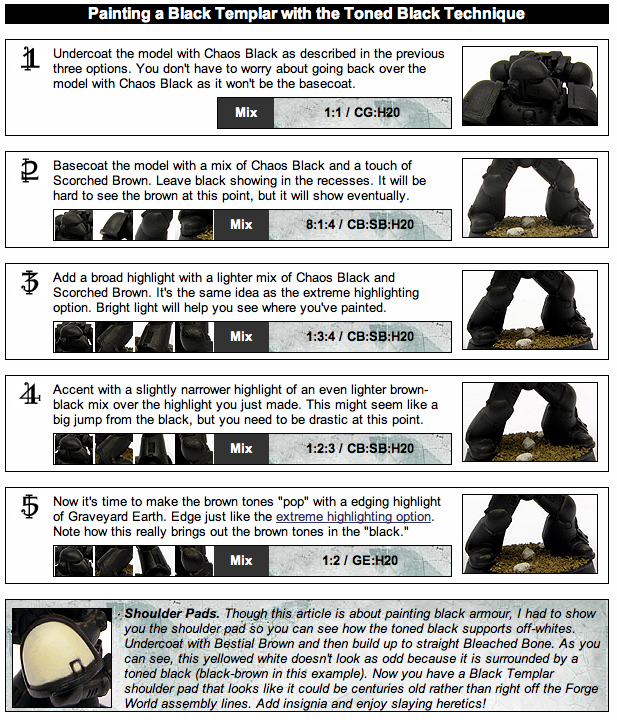 Painting a Black Templar with the Toned Black Technique

1 Undercoat the model with Chaos Black as described in the previous three options. You don't have to worry about going back over the model with Chaos Black as it won't be the basecoat.

Mix 1:1 / CG:H20

2 Basecoat the model with a mix of Chaos Black and a touch of Scorched Brown. Leave black showing in the recesses. It will be hard to see the brown at this point, but it will show eventually.

Mix 8:1:4 / CB:SB:H20

3 Add a broad highlight with a lighter mix of Chaos Black and Scorched Brown. It's the same idea as the extreme highlighting option. Bright light will help you see where you've painted.

Mix 1:3:4 / CB:SB:H20

4 Accent with a slightly narrower highlight of an even lighter brown-black mix over the highlight you just made. This might seem like a big jump from the black, but you need to be drastic at this point.

Mix 1:2:3 / CB:SB:H20

5 Now it's time to make the brown tones "pop" with a edging highlight of Graveyard Earth. Edge just like the extreme highlighting option. Note how this really brings out the brown tones in the "black."

Mix 1:2 / GE:H20

Shoulder Pads. Though this article is about painting black armour, I had to show you the shoulder pad so you can see how the toned black supports off-whites. Undercoat with Bestial Brown and then build up to straight Bleached Bone. As you can see, this yellowed white doesn't look as odd because it is surrounded by a toned black (black-brown in this example). Now you have a Black Templar shoulder pad that looks like it could be centuries old rather than right off the Forge World assembly lines. Add insignia and enjoy slaying heretics!