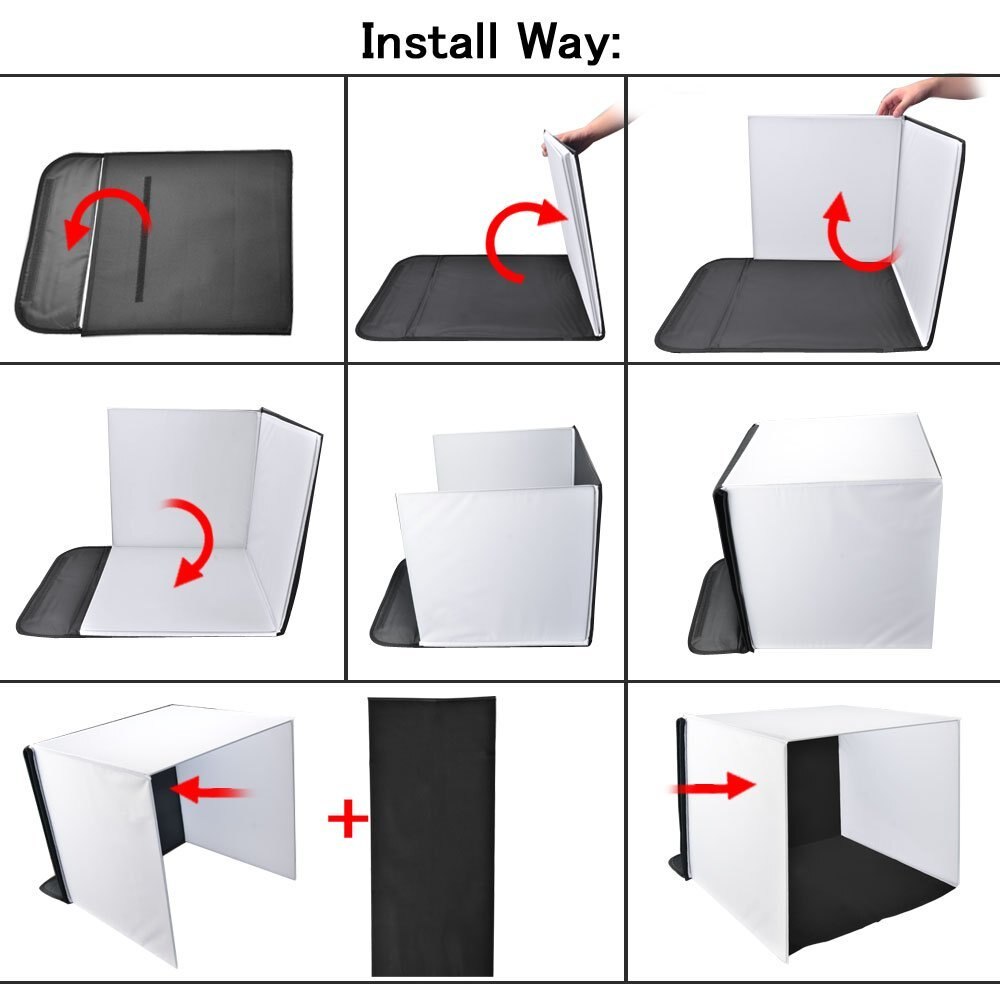 Install Way:

+