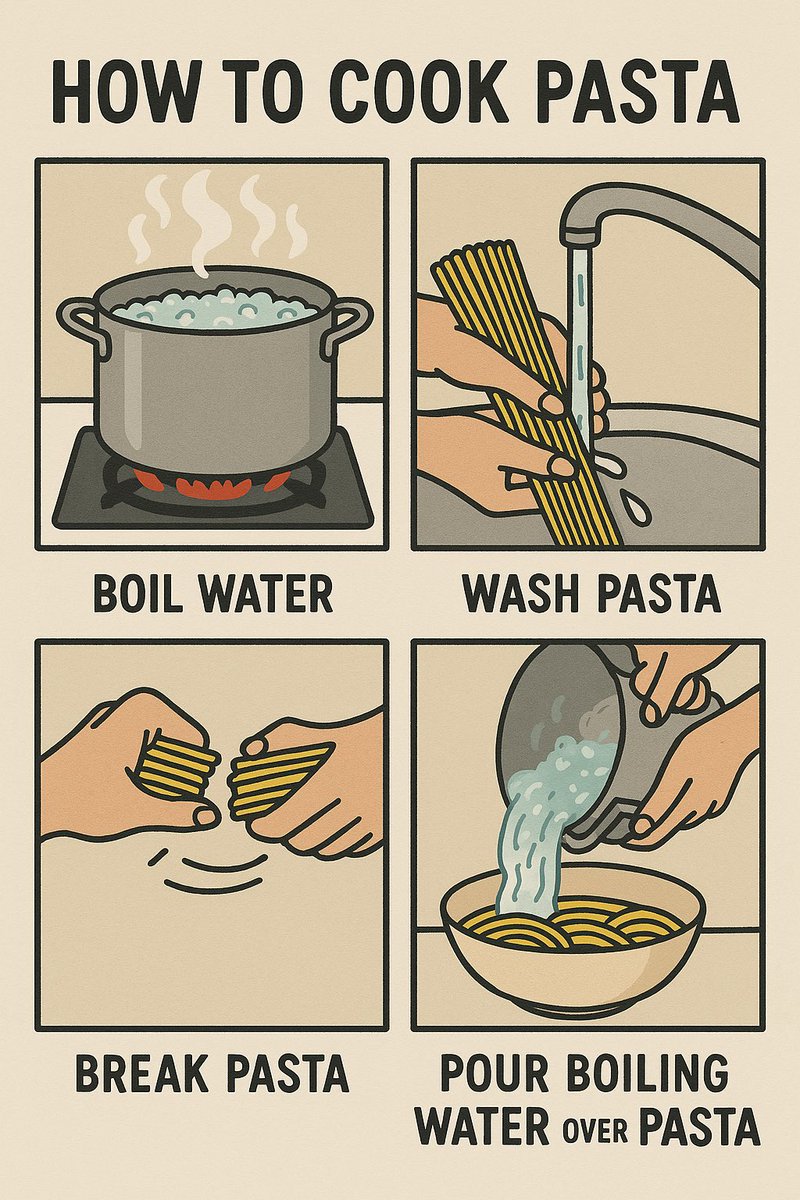 HOW TO COOK PASTA

BOIL WATER

WASH PASTA

BREAK PASTA

POUR BOILING WATER OVER PASTA