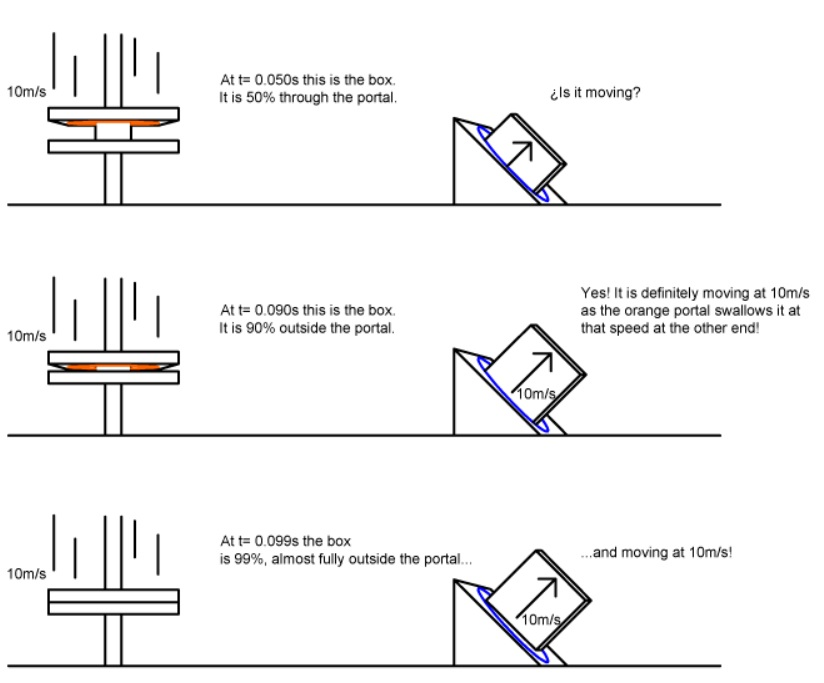 10m/s

At t= 0.050s this is the box.
It is 50% through the portal.

¿Is it moving?

10m/s

At t= 0.090s this is the box.
It is 90% outside the portal.

Yes! It is definitely moving at 10m/s as the orange portal swallows it at that speed at the other end!

10m/s

10m/s

At t= 0.099s the box is 99%, almost fully outside the portal...

...and moving at 10m/s!

10m/s