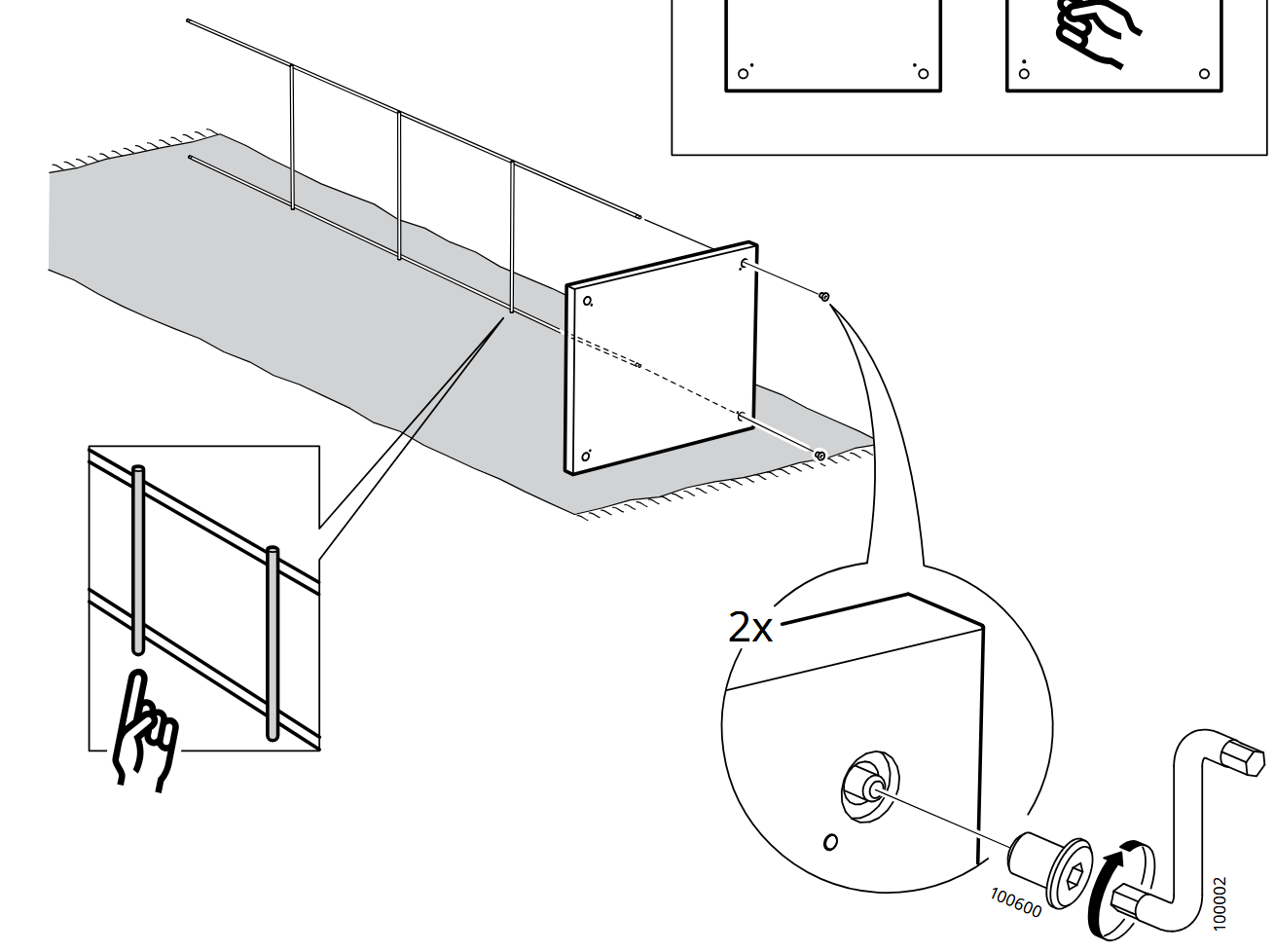 2x

100600

100002