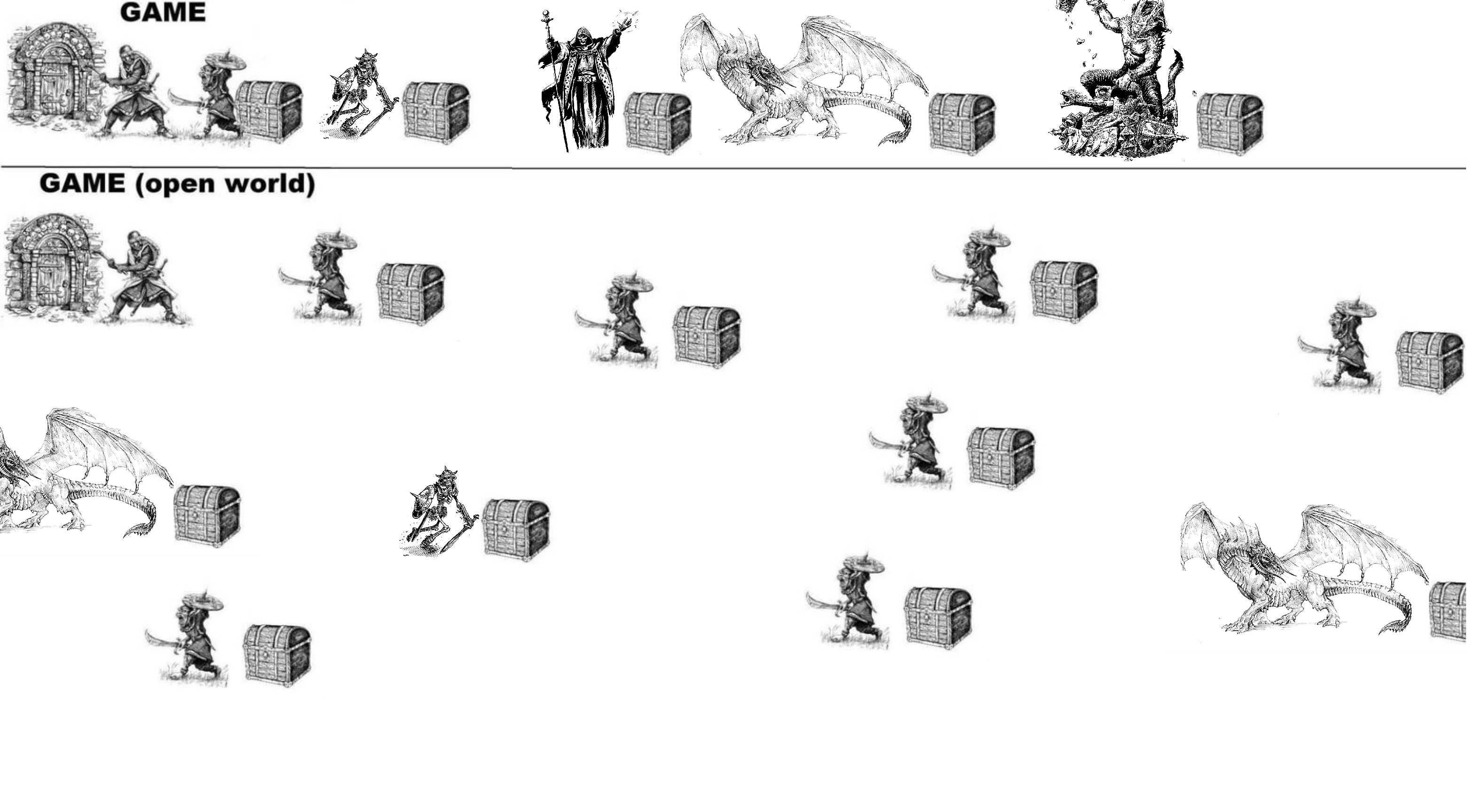 GAME

GAME (open world)