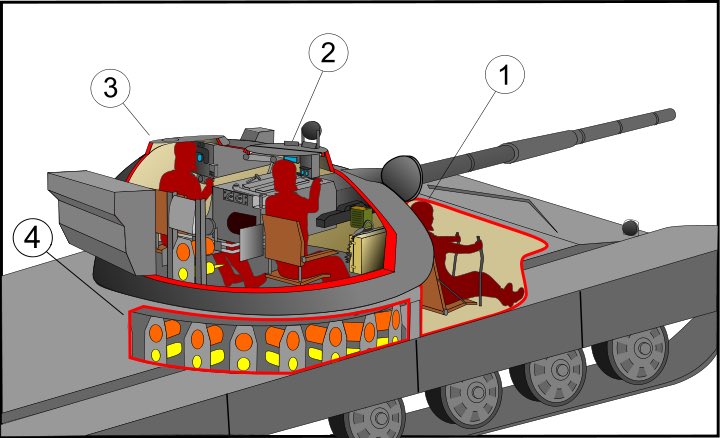 3
2
1
4