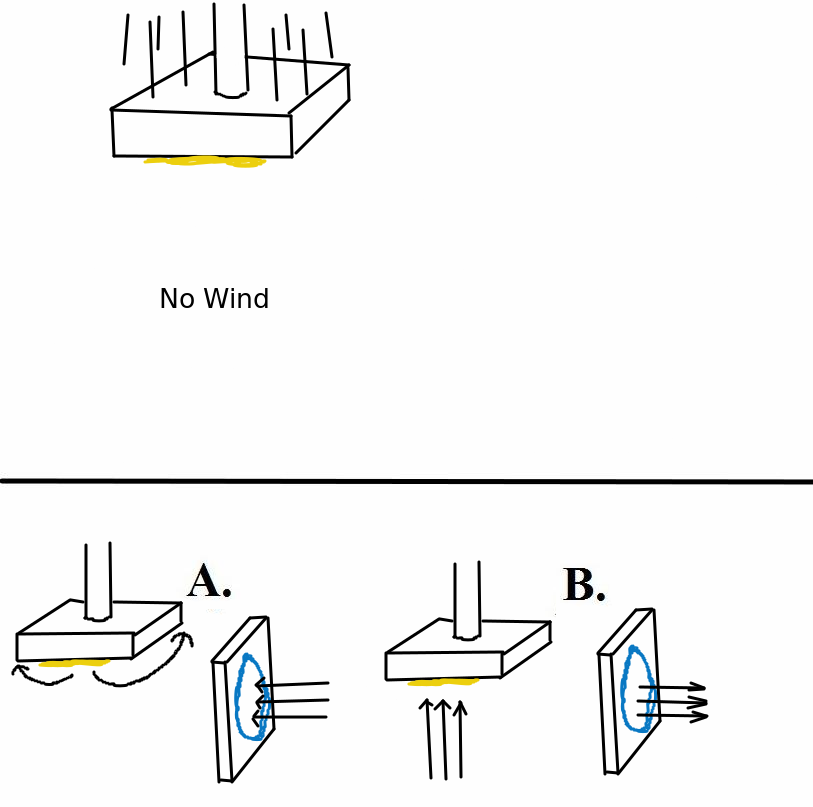 No Wind

A.

B.