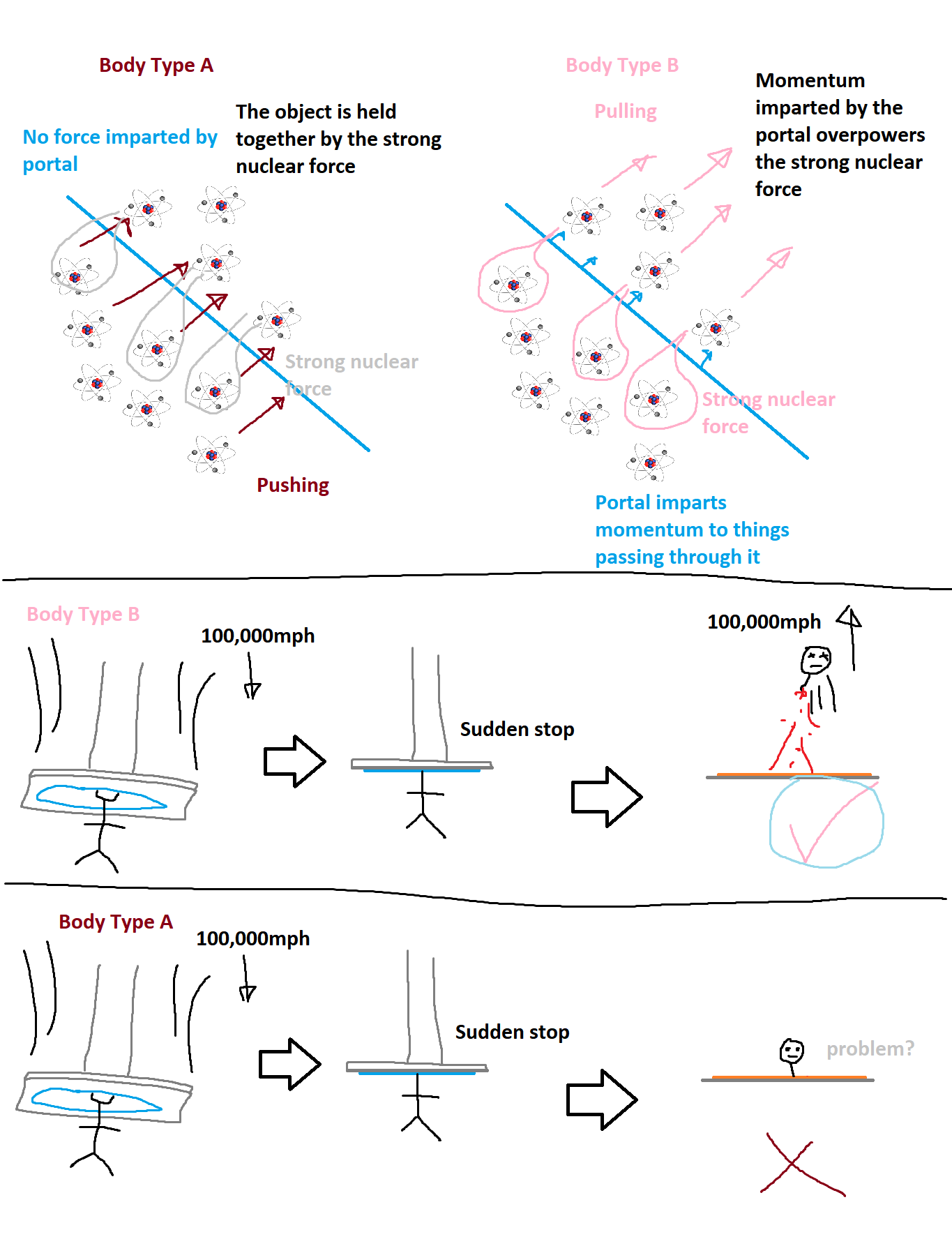 Body Type A

No force imparted by portal

The object is held together by the strong nuclear force

Strong nuclear force

Pushing

Body Type B

Pulling

Momentum imparted by the portal overpowers the strong nuclear force

Strong nuclear force

Portal imparts momentum to things passing through it

Body Type B

100,000mph

Sudden stop

100,000mph

Body Type A

100,000mph

Sudden stop

problem?