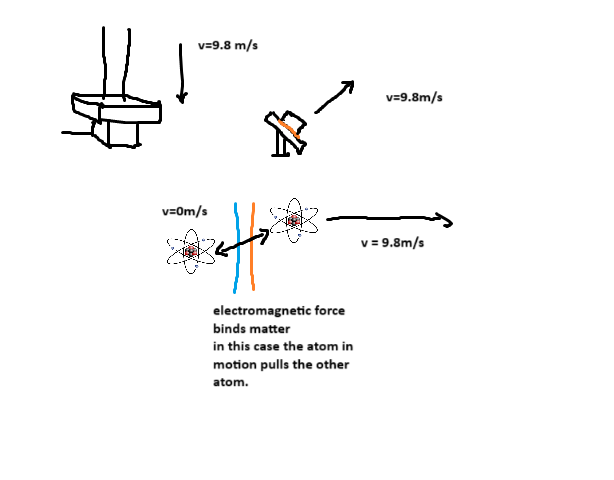 v=9.8 m/s

v=9.8m/s

v=0m/s

v = 9.8m/s

electromagnetic force binds matter
in this case the atom in motion pulls the other atom.