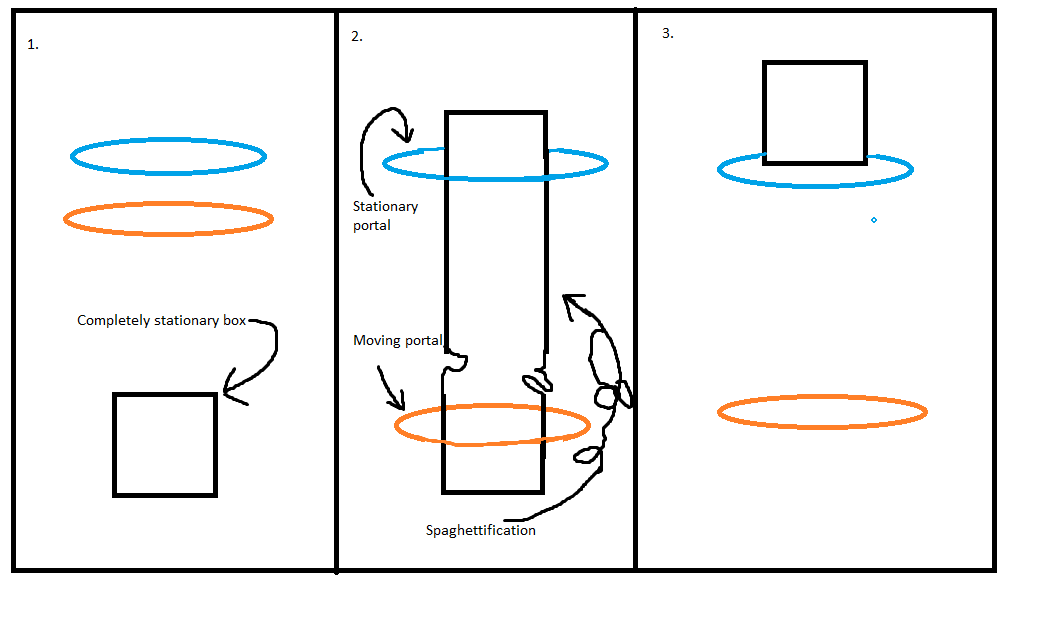 1.

Completely stationary box

2.

Stationary portal

Moving portal

Spaghettification

3.