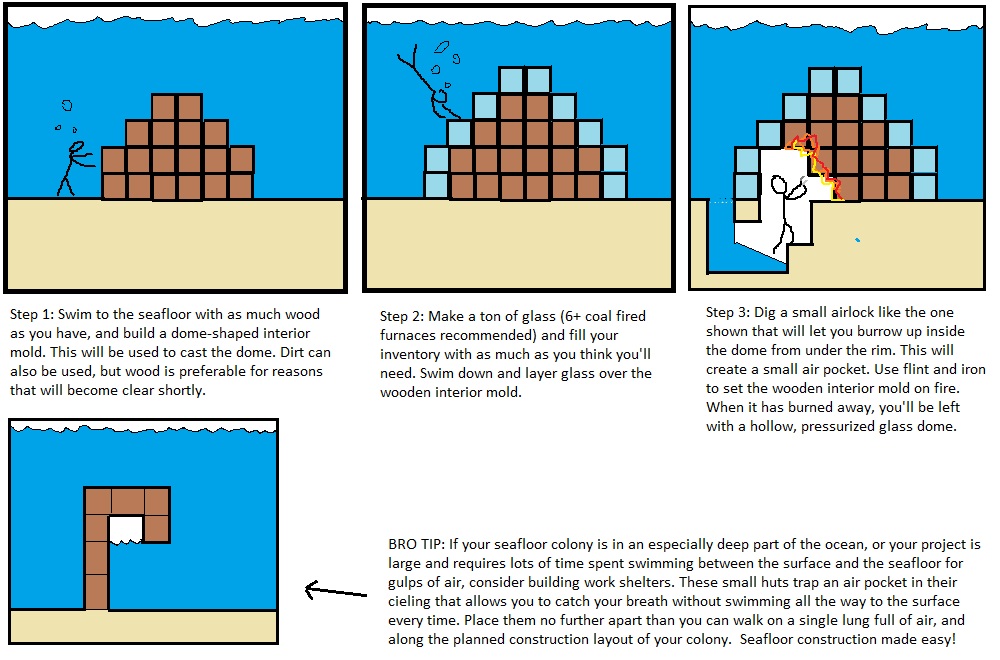 Step 1: Swim to the seafloor with as much wood as you have, and build a dome-shaped interior mold. This will be used to cast the dome. Dirt can also be used, but wood is preferable for reasons that will become clear shortly.

Step 2: Make a ton of glass (6+ coal fired furnaces recommended) and fill your inventory with as much as you think you'll need. Swim down and layer glass over the wooden interior mold.

Step 3: Dig a small airlock like the one shown that will let you burrow up inside the dome from under the rim. This will create a small air pocket. Use flint and iron to set the wooden interior mold on fire. When it has burned away, you'll be left with a hollow, pressurized glass dome.

BRO TIP: If your seafloor colony is in an especially deep part of the ocean, or your project is large and requires lots of time spent swimming between the surface and the seafloor for gulps of air, consider building work shelters. These small huts trap an air pocket in their cieling that allows you to catch your breath without swimming all the way to the surface every time. Place them no further apart than you can walk on a single lung full of air, and along the planned construction layout of your colony. Seafloor construction made easy!