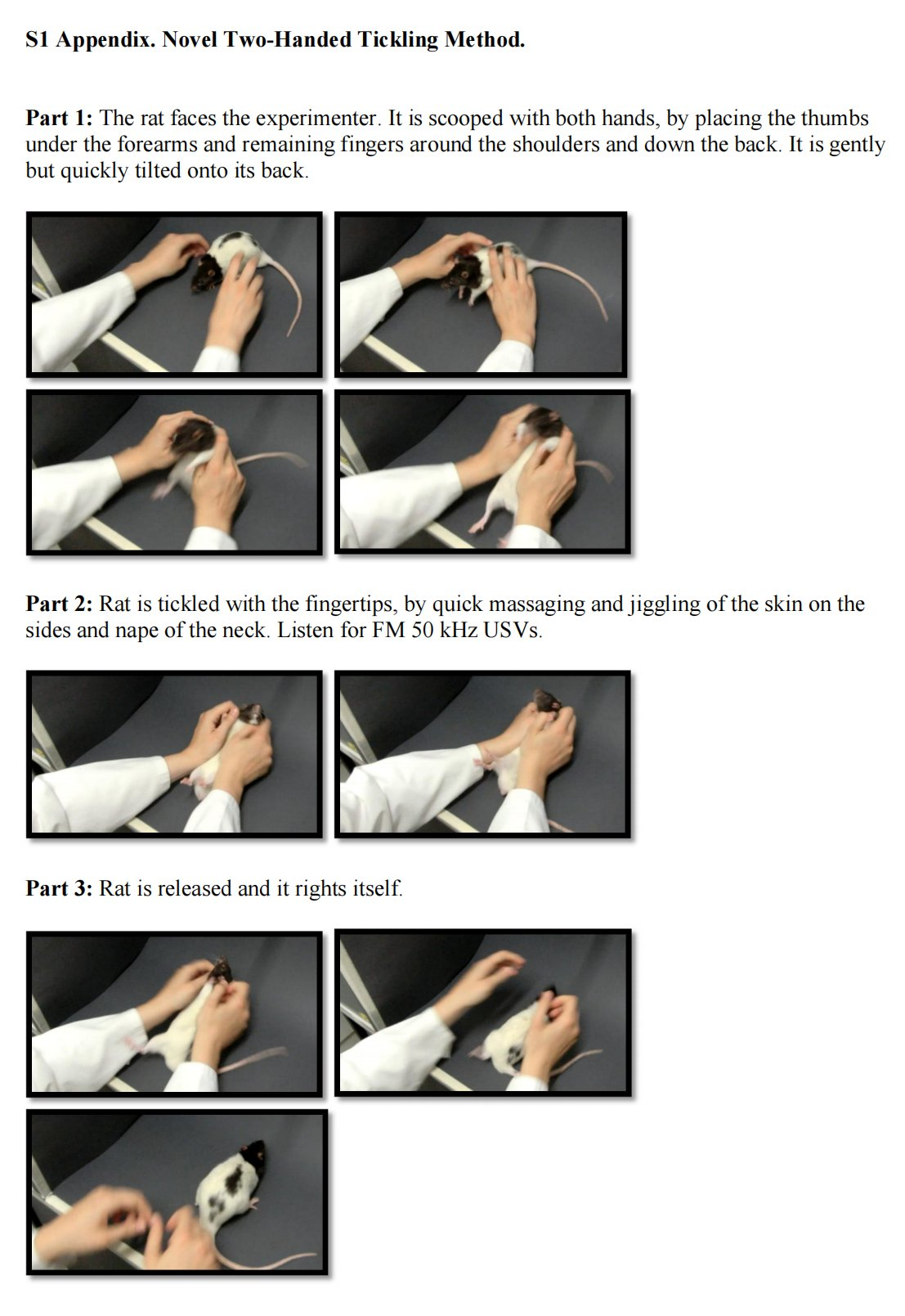 S1 Appendix. Novel Two-Handed Tickling Method.

Part 1: The rat faces the experimenter. It is scooped with both hands, by placing the thumbs under the forearms and remaining fingers around the shoulders and down the back. It is gently but quickly tilted onto its back.

Part 2: Rat is tickled with the fingertips, by quick massaging and jiggling of the skin on the sides and nape of the neck. Listen for FM 50 kHz USVs.

Part 3: Rat is released and it rights itself.