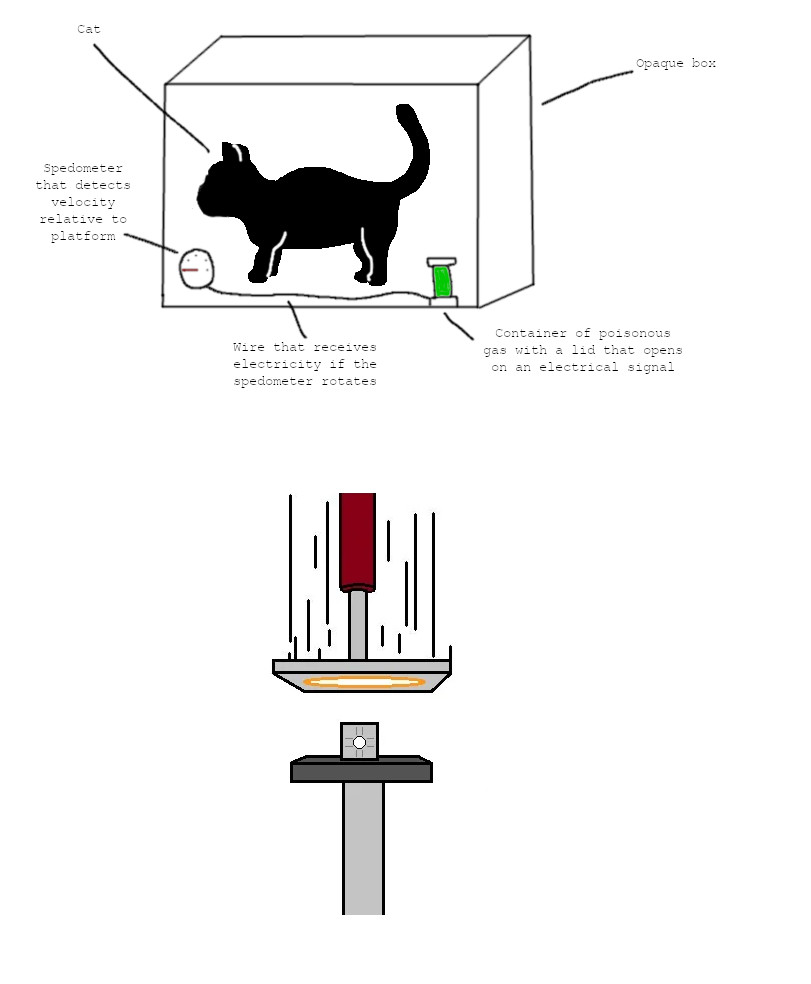 Cat

Opaque box

Spedometer that detects velocity relative to platform

Wire that receives electricity if the spedometer rotates

Container of poisonous gas with a lid that opens on an electrical signal