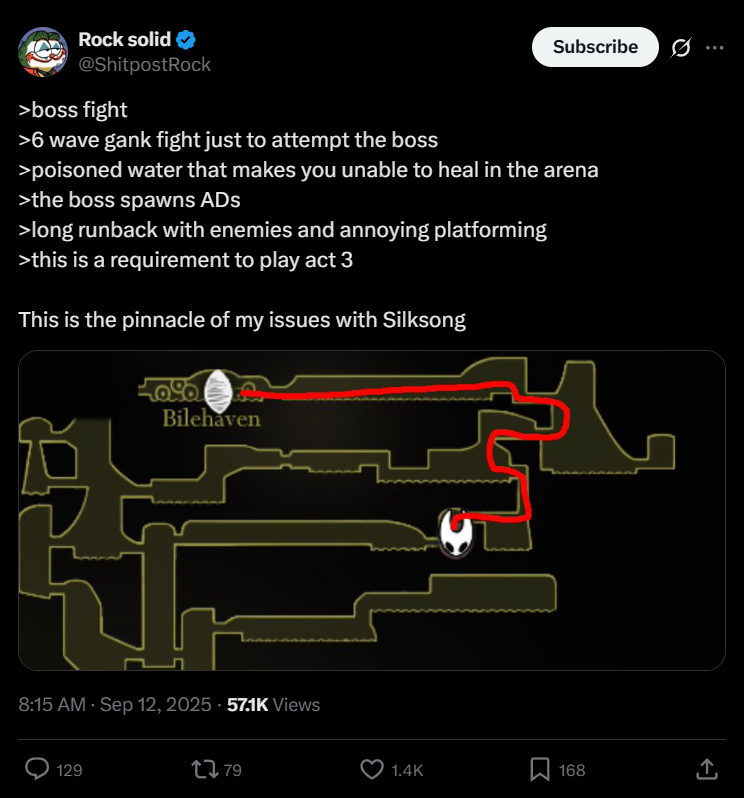 Rock solid
@ShitpostRock

Subscribe

>boss fight
>6 wave gank fight just to attempt the boss
>poisoned water that makes you unable to heal in the arena
>the boss spawns ADs
>long runback with enemies and annoying platforming
>this is a requirement to play act 3

This is the pinnacle of my issues with Silksong

Bilehaven

8:15 AM · Sep 12, 2025 · 57.1K Views

129 79 1.4K 168