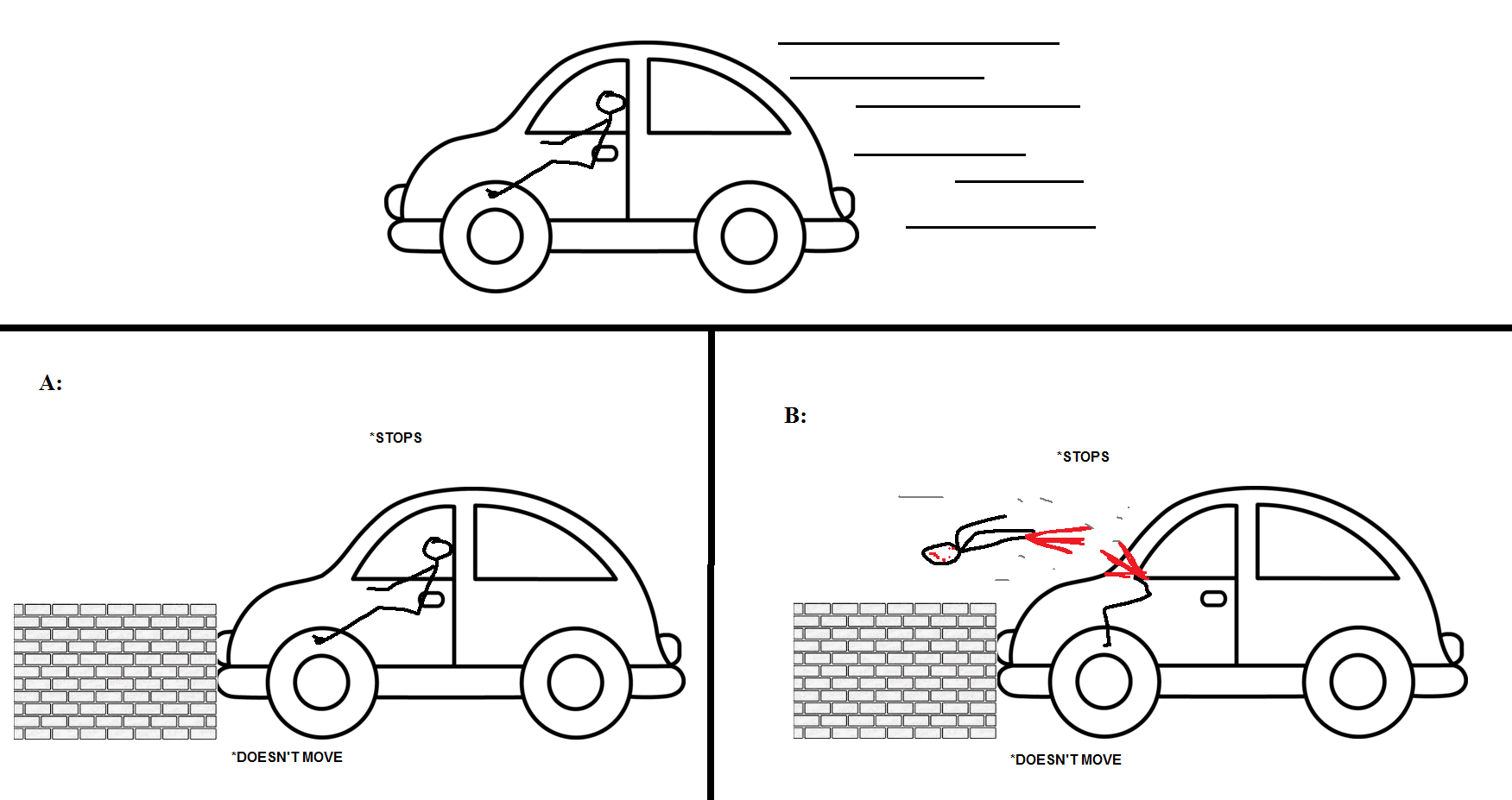 A:

*STOPS

*DOESN'T MOVE

B:

*STOPS

*DOESN'T MOVE