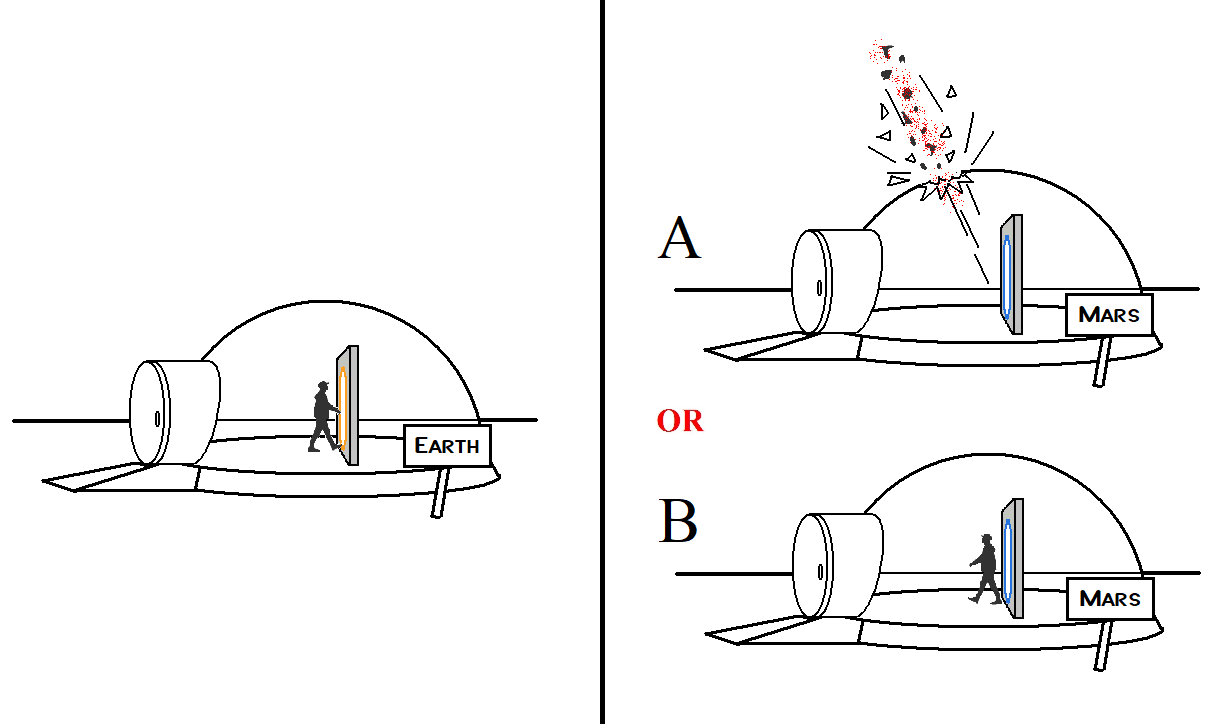 EARTH

A

MARS

OR

B

MARS