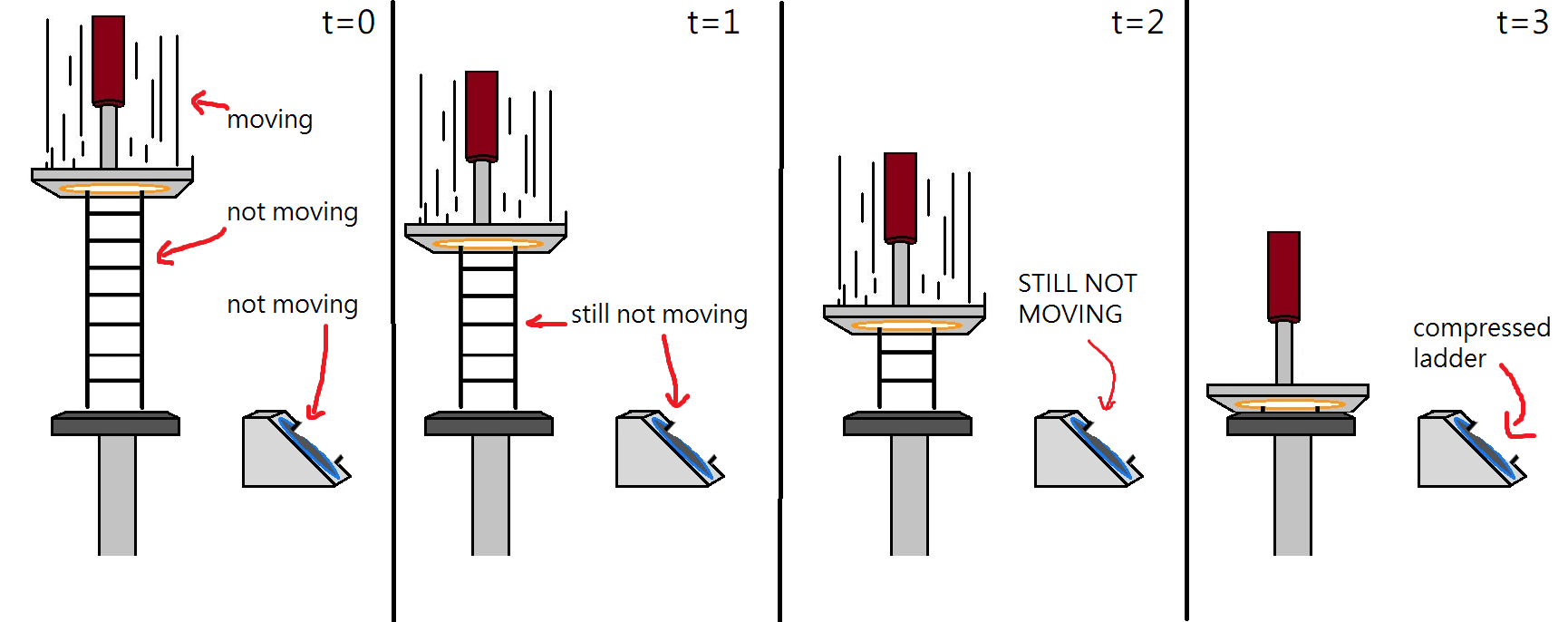 t=0

moving

not moving

not moving

t=1

still not moving

t=2

STILL NOT MOVING

t=3

compressed ladder