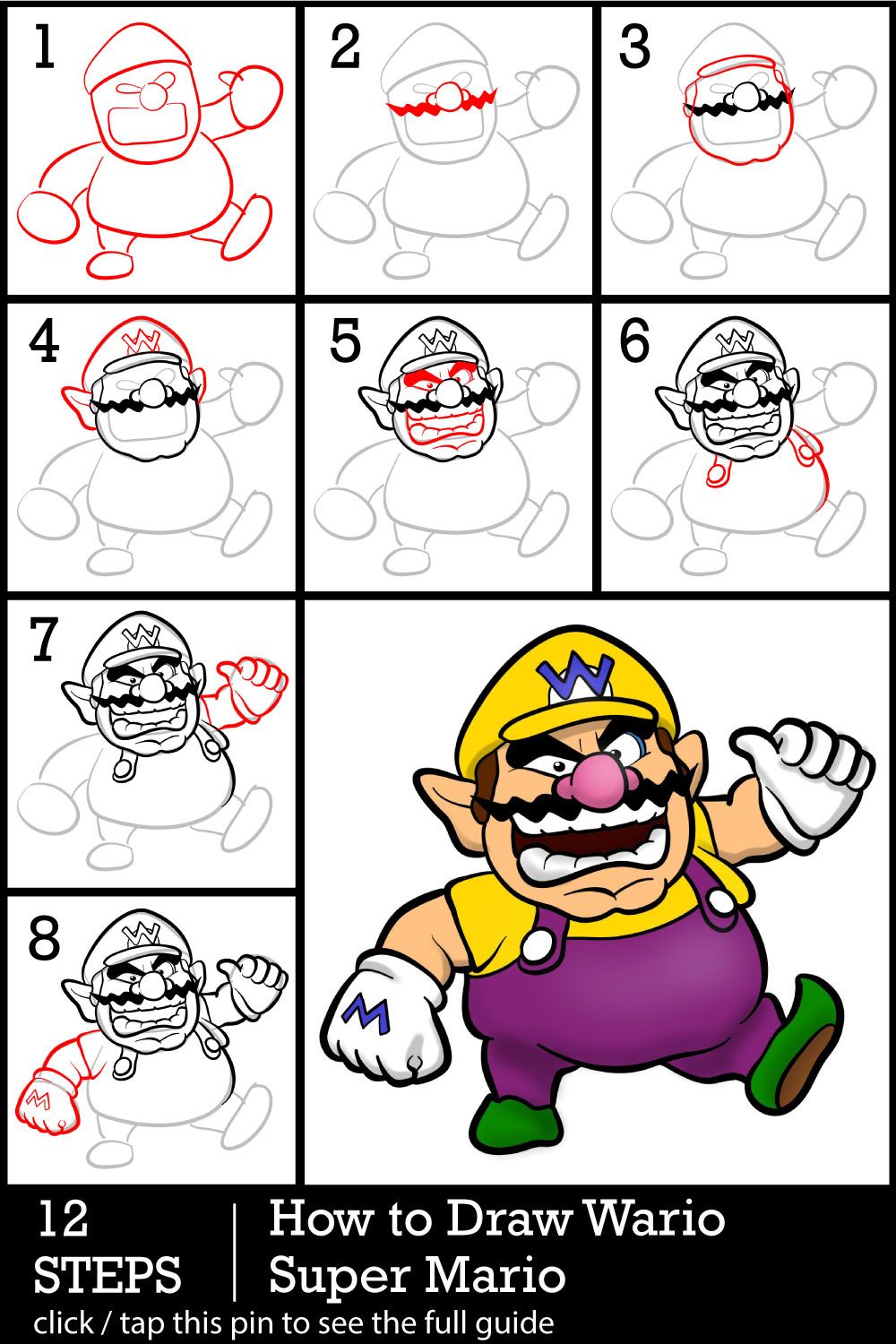 1

2

3

4

5

6

7

8

12 STEPS

How to Draw Wario Super Mario

click / tap this pin to see the full guide