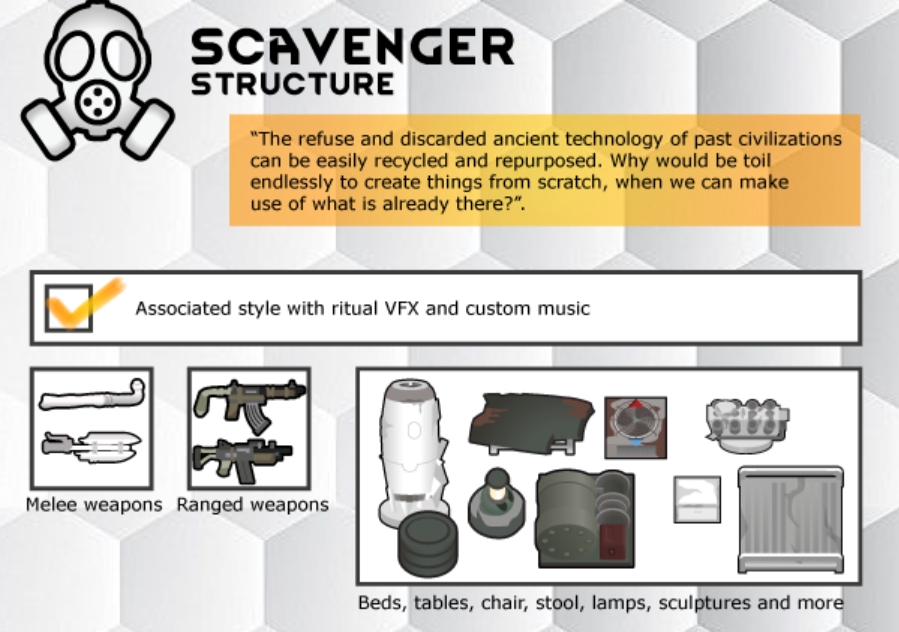 SCAVENGER
STRUCTURE

“The refuse and discarded ancient technology of past civilizations can be easily recycled and repurposed. Why would be toil endlessly to create things from scratch, when we can make use of what is already there?”.

Associated style with ritual VFX and custom music

Melee weapons

Ranged weapons

Beds, tables, chair, stool, lamps, sculptures and more