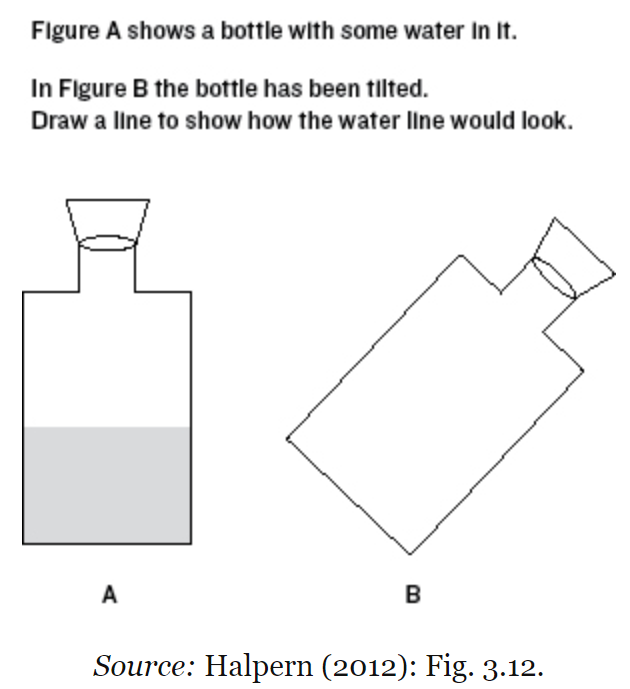 Figure A shows a bottle with some water in it.

In Figure B the bottle has been tilted.
Draw a line to show how the water line would look.

A

B

Source: Halpern (2012): Fig. 3.12.