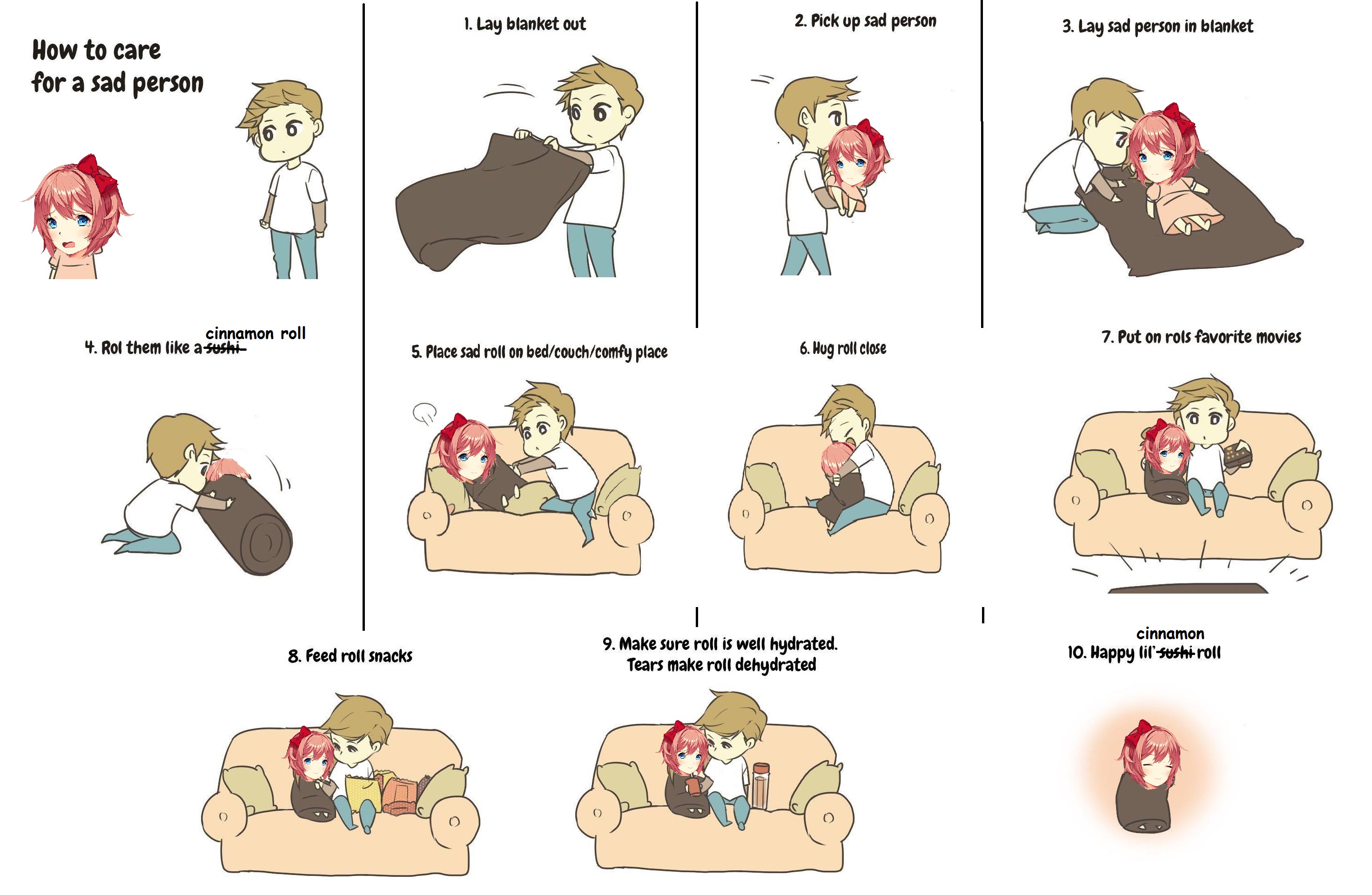 How to care for a sad person

1. Lay blanket out

2. Pick up sad person

3. Lay sad person in blanket

4. Rol them like a ~~sushi~~ cinnamon roll

5. Place sad roll on bed/couch/comfy place

6. Hug roll close

7. Put on rols favorite movies

8. Feed roll snacks

9. Make sure roll is well hydrated. Tears make roll dehydrated

10. Happy lil' ~~sushi~~ cinnamon roll