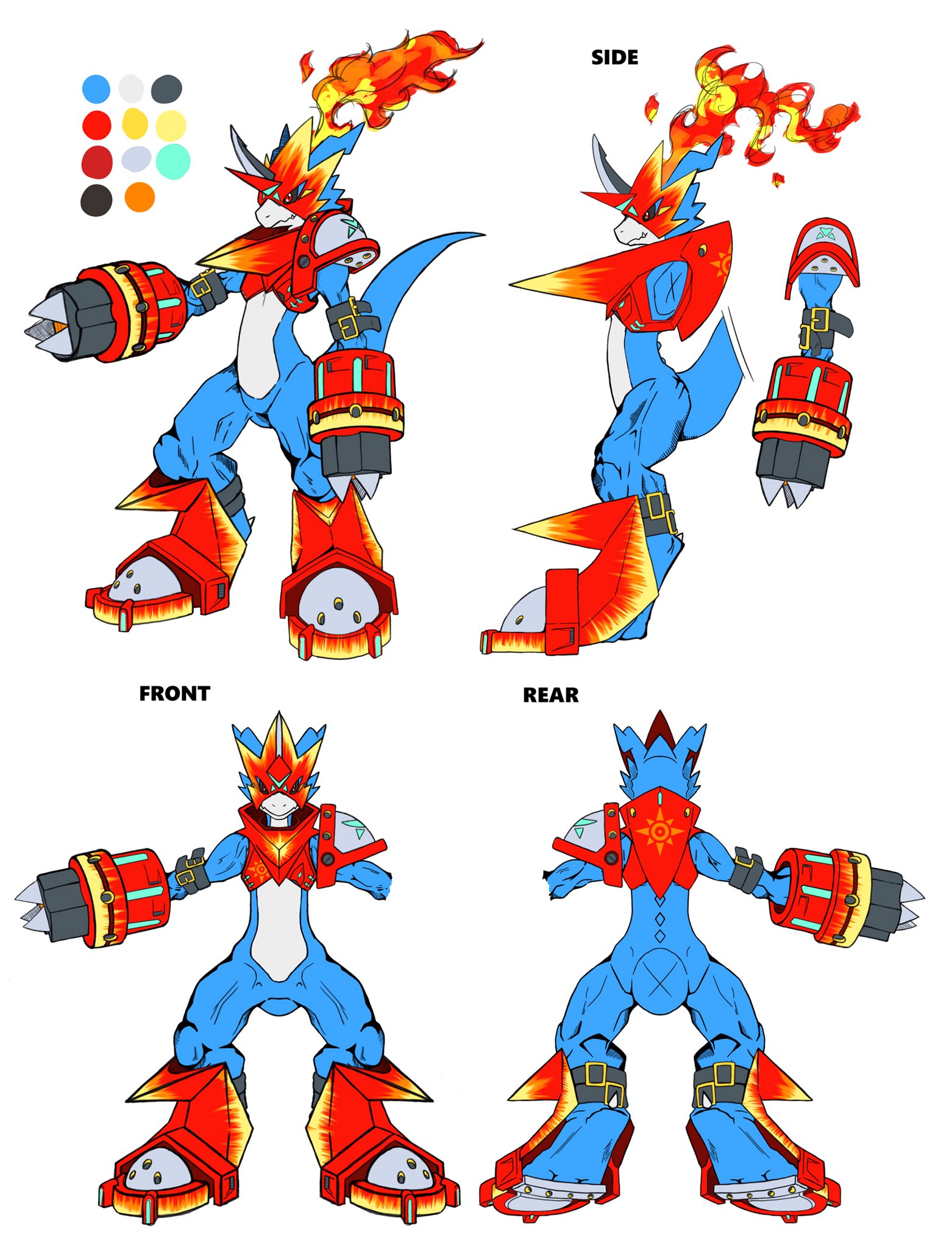 SIDE

FRONT

REAR