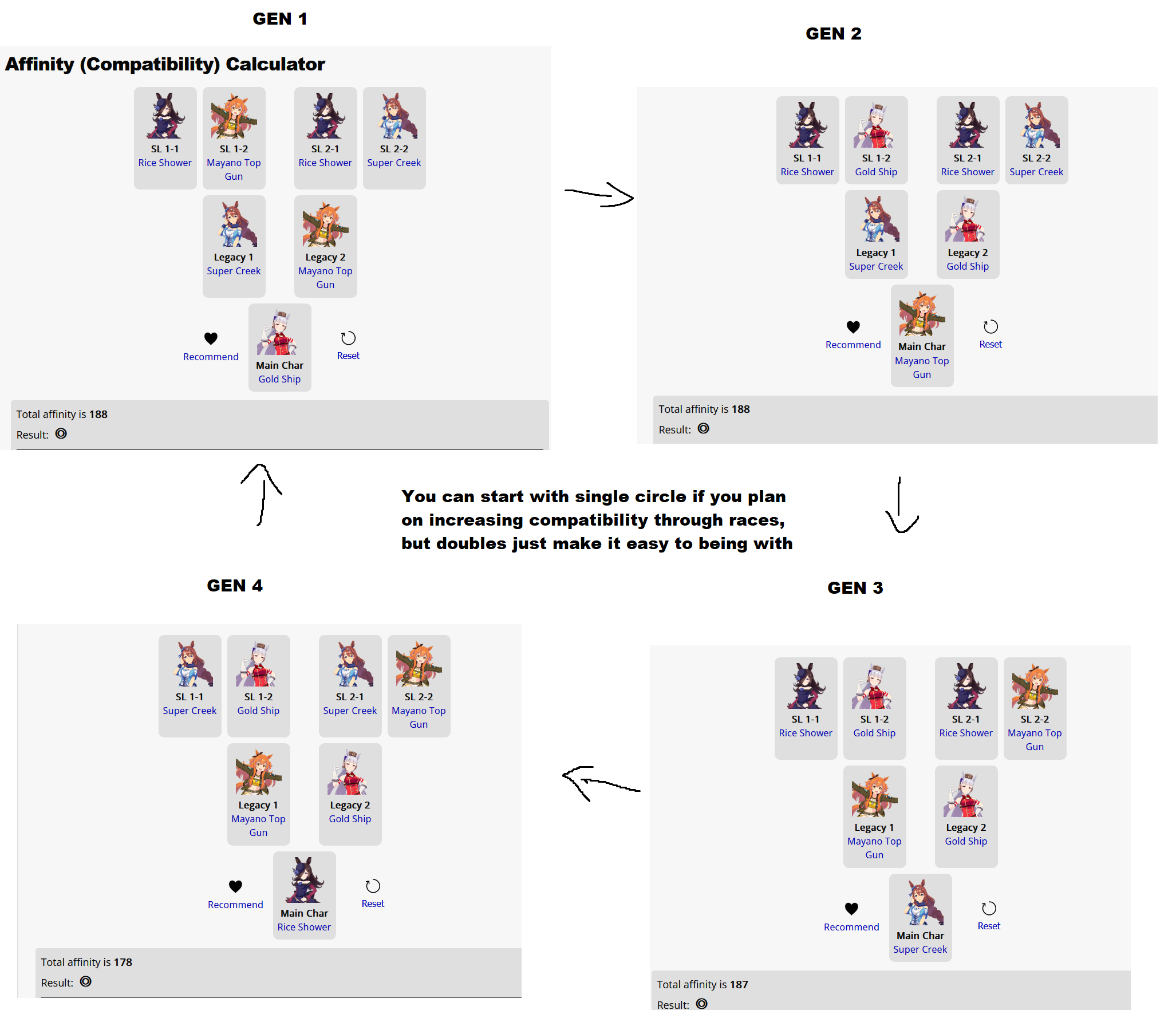 GEN 1

Affinity (Compatibility) Calculator

SL 1-1
Rice Shower

SL 1-2
Mayano Top Gun

SL 2-1
Rice Shower

SL 2-2
Super Creek

Legacy 1
Super Creek

Legacy 2
Mayano Top Gun

Recommend

Main Char
Gold Ship

Reset

Total affinity is 188
Result: ◎

GEN 2

SL 1-1
Rice Shower

SL 1-2
Gold Ship

SL 2-1
Rice Shower

SL 2-2
Super Creek

Legacy 1
Super Creek

Legacy 2
Gold Ship

Recommend

Main Char
Mayano Top Gun

Reset

Total affinity is 188
Result: ◎

You can start with single circle if you plan on increasing compatibility through races, but doubles just make it easy to being with

GEN 4

SL 1-1
Super Creek

SL 1-2
Gold Ship

SL 2-1
Super Creek

SL 2-2
Mayano Top Gun

Legacy 1
Mayano Top Gun

Legacy 2
Gold Ship

Recommend

Main Char
Rice Shower

Reset

Total affinity is 178
Result: ◎

GEN 3

SL 1-1
Rice Shower

SL 1-2
Gold Ship

SL 2-1
Rice Shower

SL 2-2
Mayano Top Gun

Legacy 1
Mayano Top Gun

Legacy 2
Gold Ship

Recommend

Main Char
Super Creek

Reset

Total affinity is 187
Result: ◎