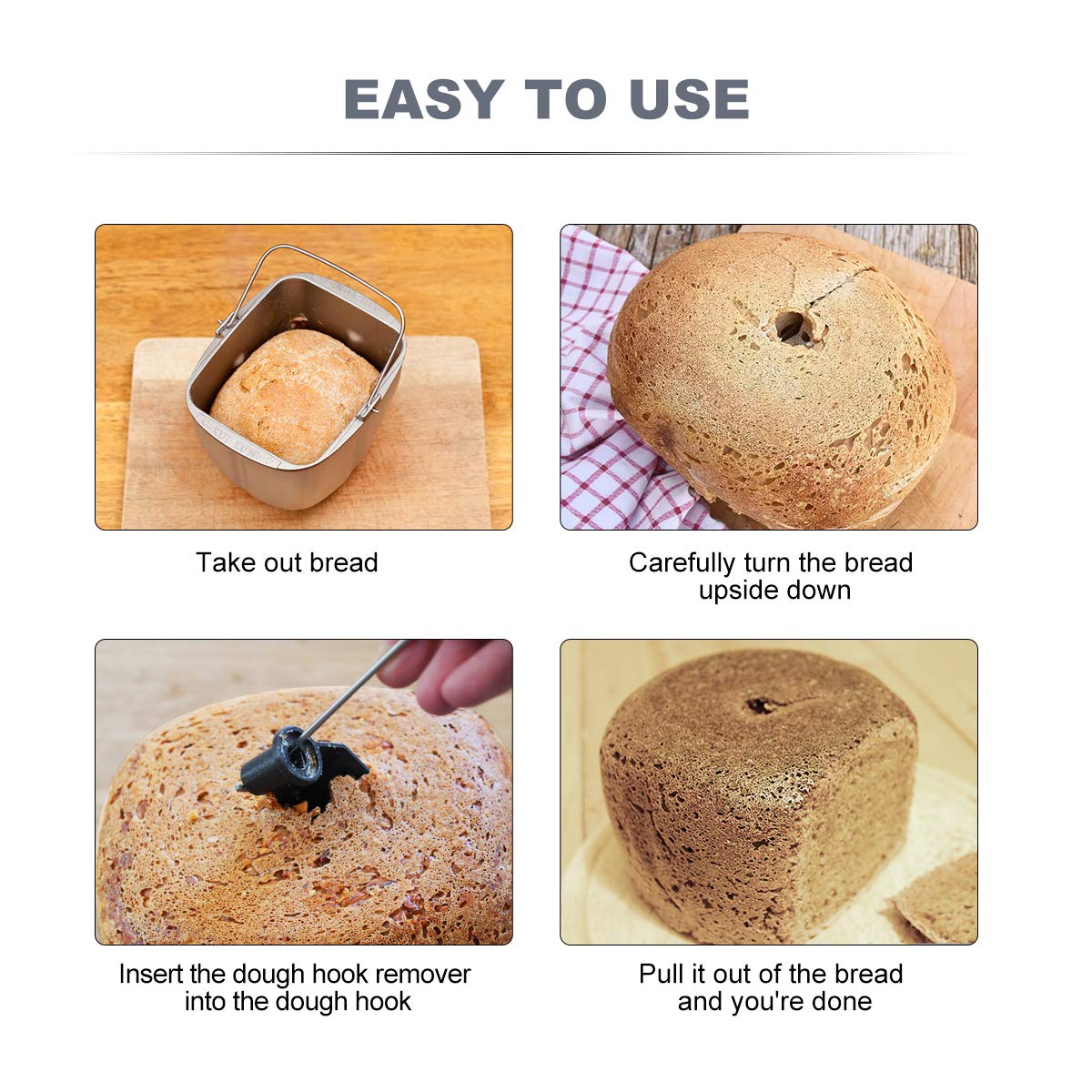 EASY TO USE

Take out bread

Carefully turn the bread upside down

Insert the dough hook remover into the dough hook

Pull it out of the bread and you're done