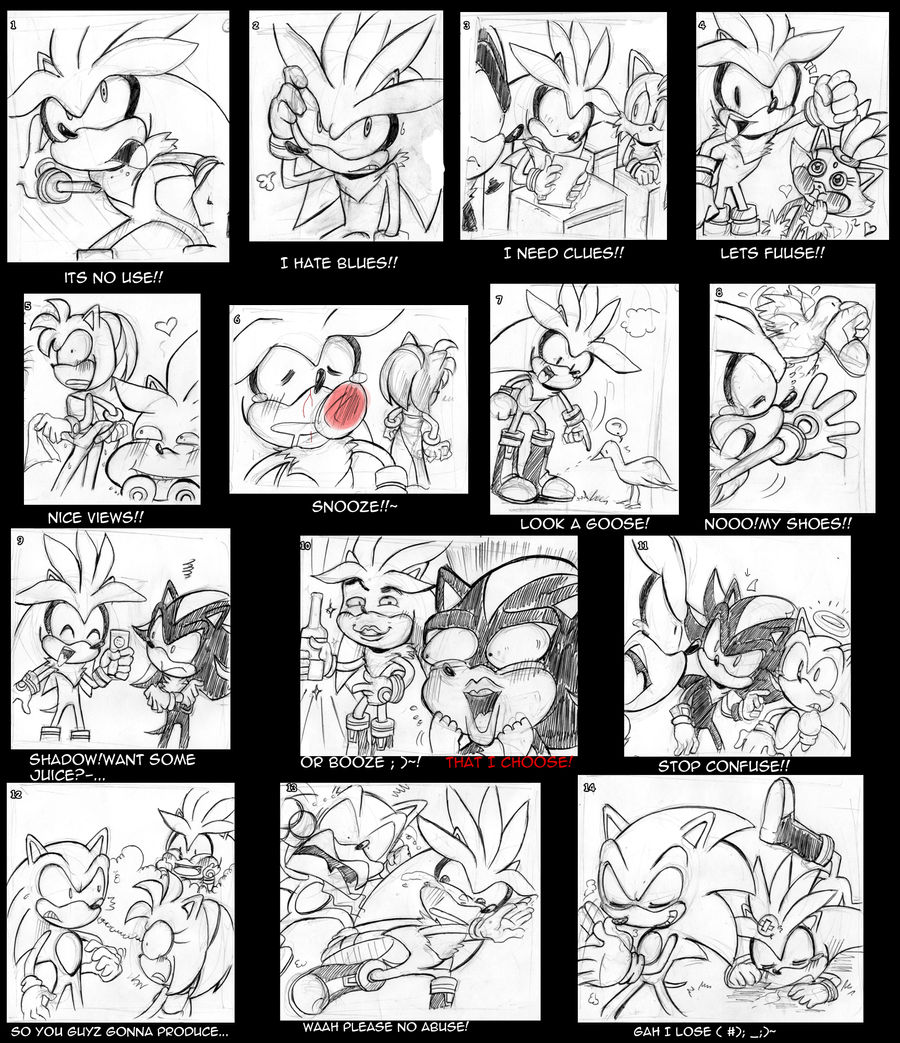 1
ITS NO USE!!

2
I HATE BLUES!!

3
I NEED CLUES!!

4
LETS FUUSE!!

5
NICE VIEWS!!

6
SNOOZE!!~

7
LOOK A GOOSE!

8
NOOO!MY SHOES!!

9
SHADOW!WANT SOME JUICE?-...

10
OR BOOZE ; )~! THAT I CHOOSE!

11
STOP CONFUSE!!

12
SO YOU GUYZ GONNA PRODUCE...

13
WAAH PLEASE NO ABUSE!

14
GAH I LOSE ( #); _;)~