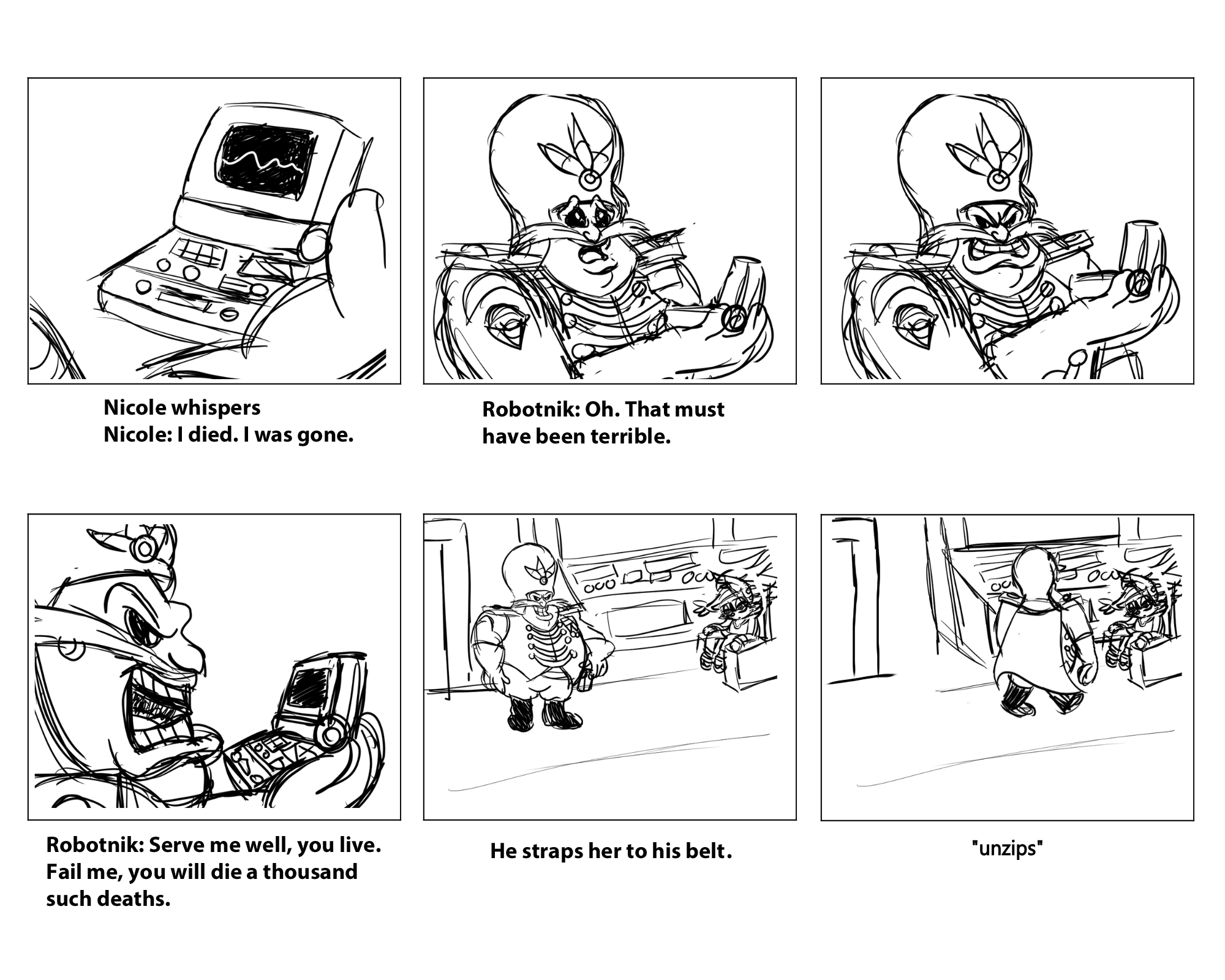 Nicole whispers
Nicole: I died. I was gone.

Robotnik: Oh. That must have been terrible.

Robotnik: Serve me well, you live. Fail me, you will die a thousand such deaths.

He straps her to his belt.

"unzips"