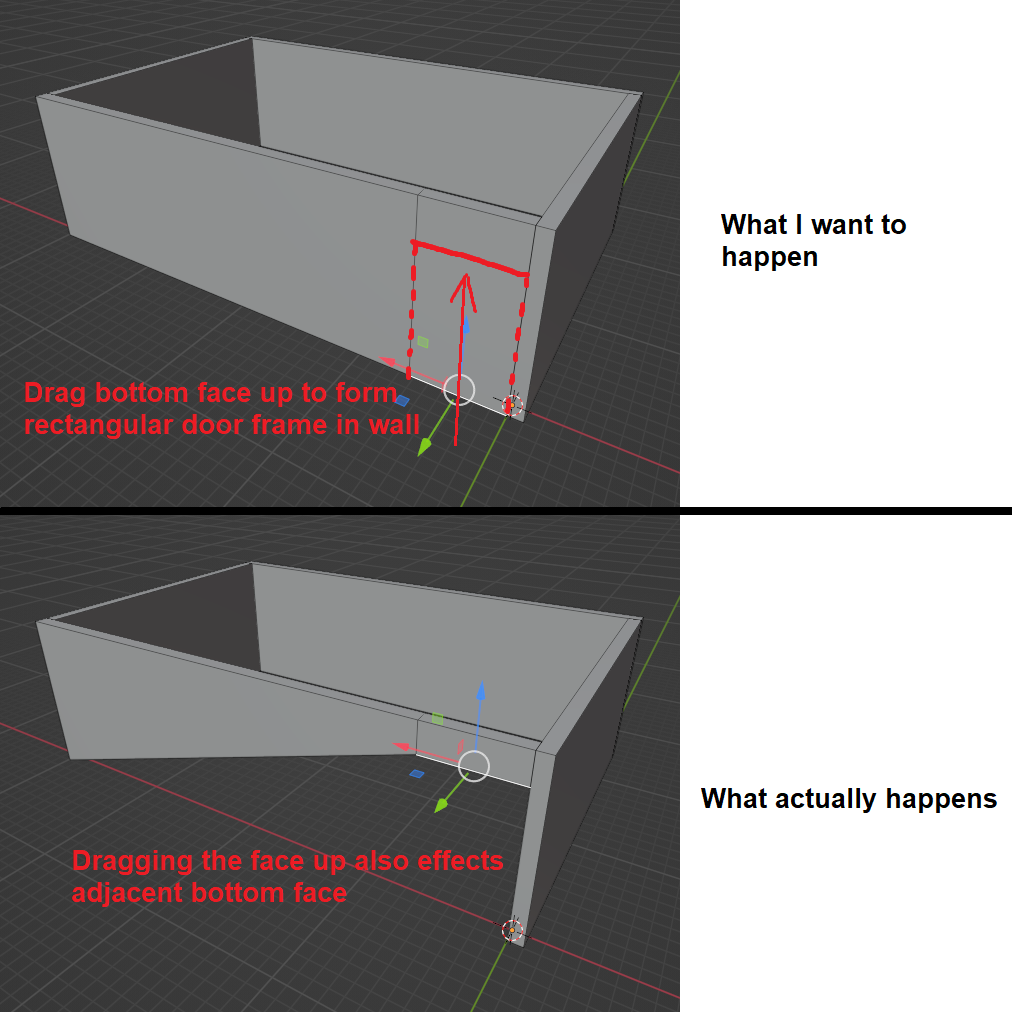 Drag bottom face up to form rectangular door frame in wall

What I want to happen

Dragging the face up also effects adjacent bottom face

What actually happens