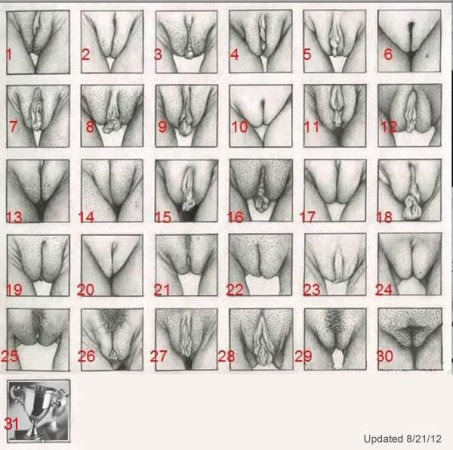 1 2 3 4 5 6
7 8 9 10 11 12
13 14 15 16 17 18
19 20 21 22 23 24
25 26 27 28 29 30
31

Updated 8/21/12