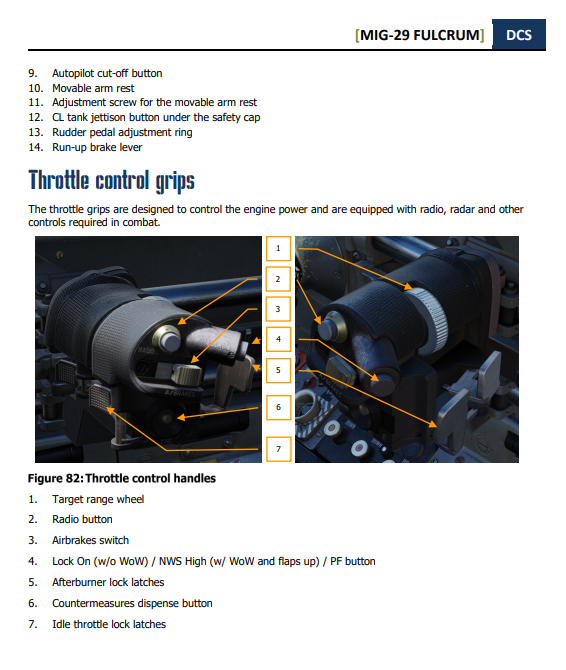 [MIG-29 FULCRUM] DCS

9. Autopilot cut-off button
10. Movable arm rest
11. Adjustment screw for the movable arm rest
12. CL tank jettison button under the safety cap
13. Rudder pedal adjustment ring
14. Run-up brake lever

Throttle control grips

The throttle grips are designed to control the engine power and are equipped with radio, radar and other controls required in combat.

1
2
3
4
5
6
7

RADIO
A/BRAKES

Figure 82: Throttle control handles

1. Target range wheel
2. Radio button
3. Airbrakes switch
4. Lock On (w/o WoW) / NWS High (w/ WoW and flaps up) / PF button
5. Afterburner lock latches
6. Countermeasures dispense button
7. Idle throttle lock latches