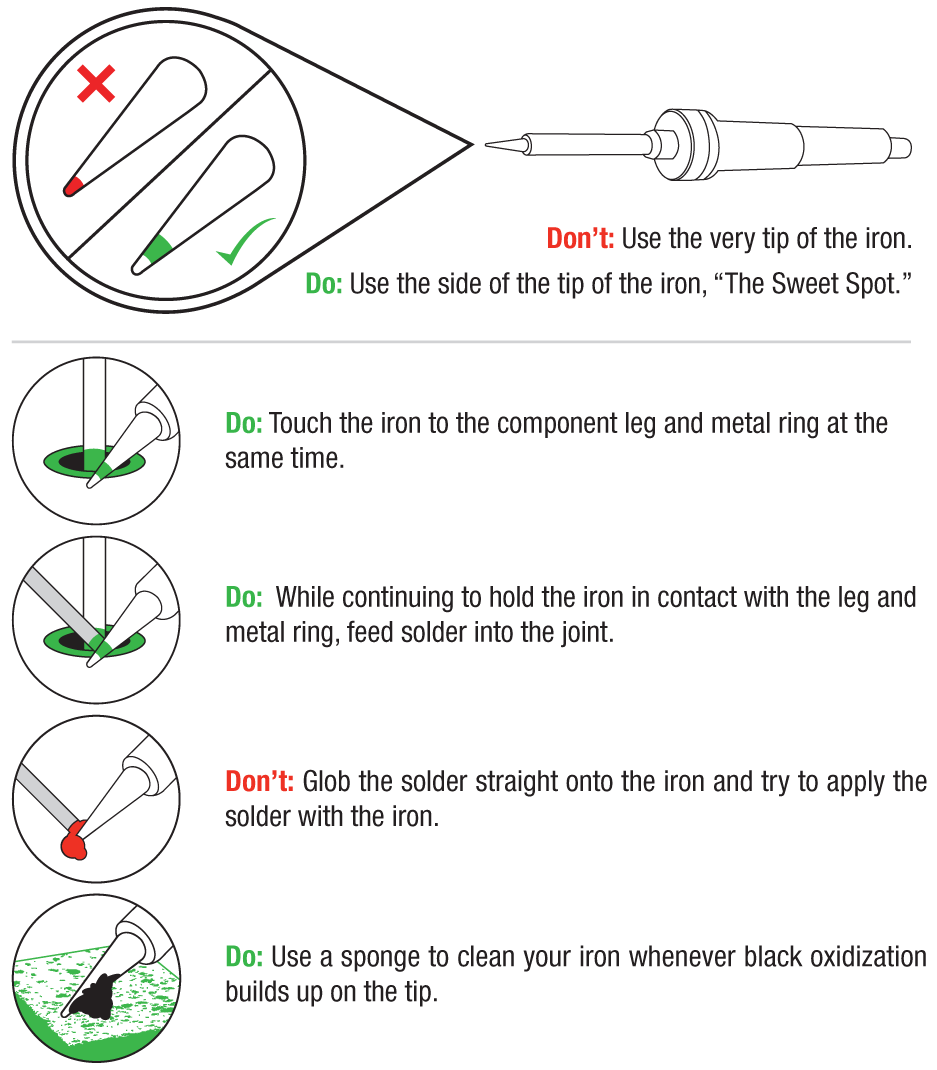 Don't: Use the very tip of the iron.
Do: Use the side of the tip of the iron, "The Sweet Spot."

Do: Touch the iron to the component leg and metal ring at the same time.

Do: While continuing to hold the iron in contact with the leg and metal ring, feed solder into the joint.

Don't: Glob the solder straight onto the iron and try to apply the solder with the iron.

Do: Use a sponge to clean your iron whenever black oxidization builds up on the tip.