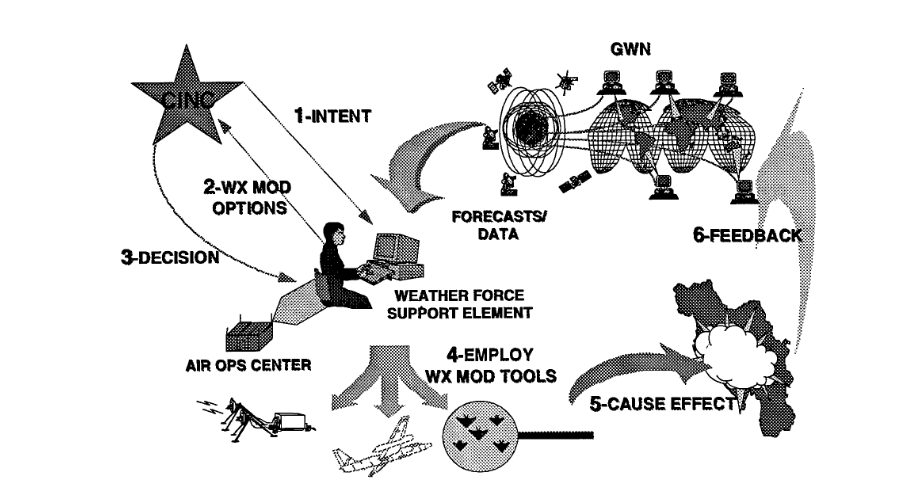 CINC

1-INTENT

2-WX MOD OPTIONS

3-DECISION

GWN

FORECASTS/ DATA

6-FEEDBACK

WEATHER FORCE SUPPORT ELEMENT

AIR OPS CENTER

4-EMPLOY WX MOD TOOLS

5-CAUSE EFFECT