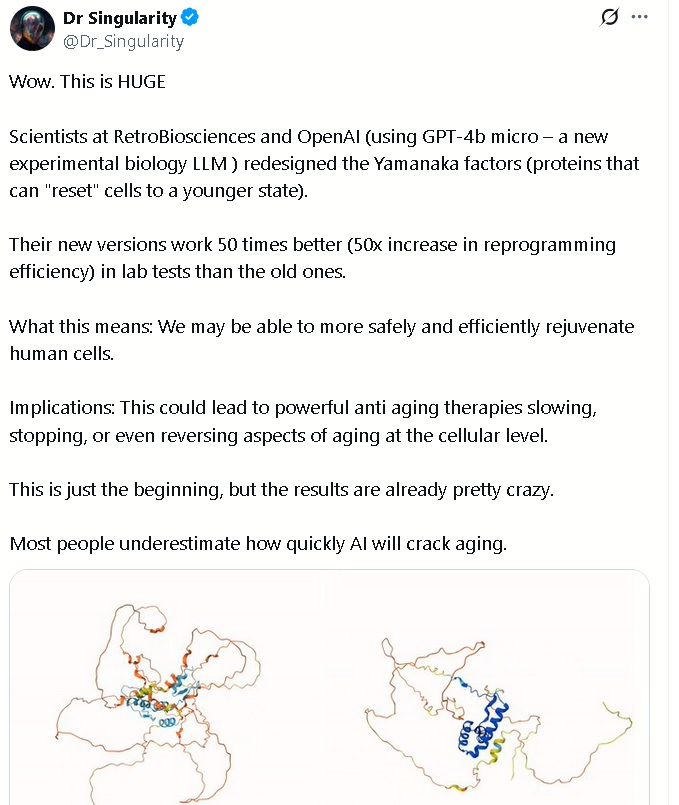 Dr Singularity
@Dr_Singularity

Wow. This is HUGE

Scientists at RetroBiosciences and OpenAI (using GPT-4b micro – a new experimental biology LLM ) redesigned the Yamanaka factors (proteins that can "reset" cells to a younger state).

Their new versions work 50 times better (50x increase in reprogramming efficiency) in lab tests than the old ones.

What this means: We may be able to more safely and efficiently rejuvenate human cells.

Implications: This could lead to powerful anti aging therapies slowing, stopping, or even reversing aspects of aging at the cellular level.

This is just the beginning, but the results are already pretty crazy.

Most people underestimate how quickly AI will crack aging.